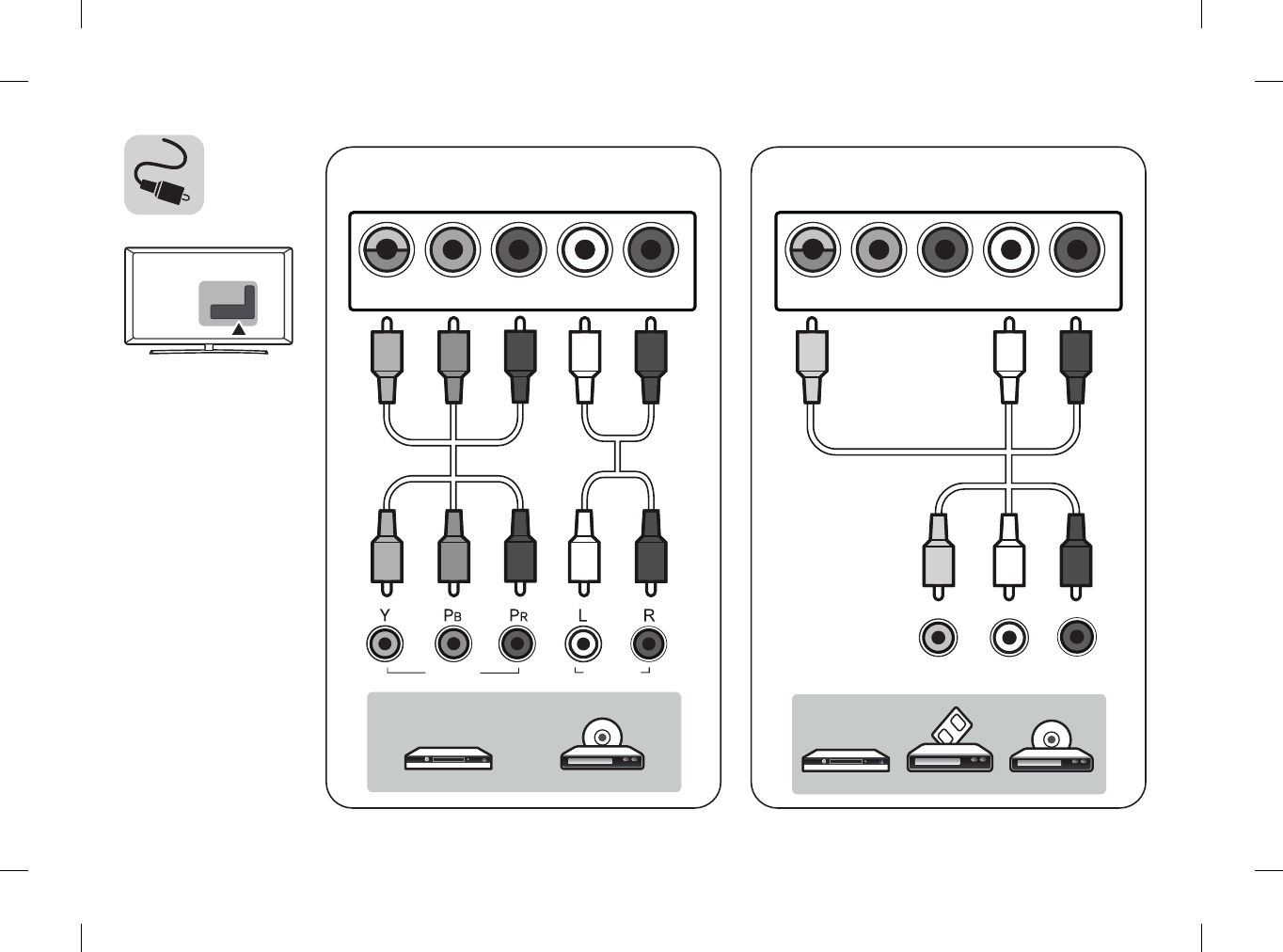 Y $P_B$ $P_R$ L R