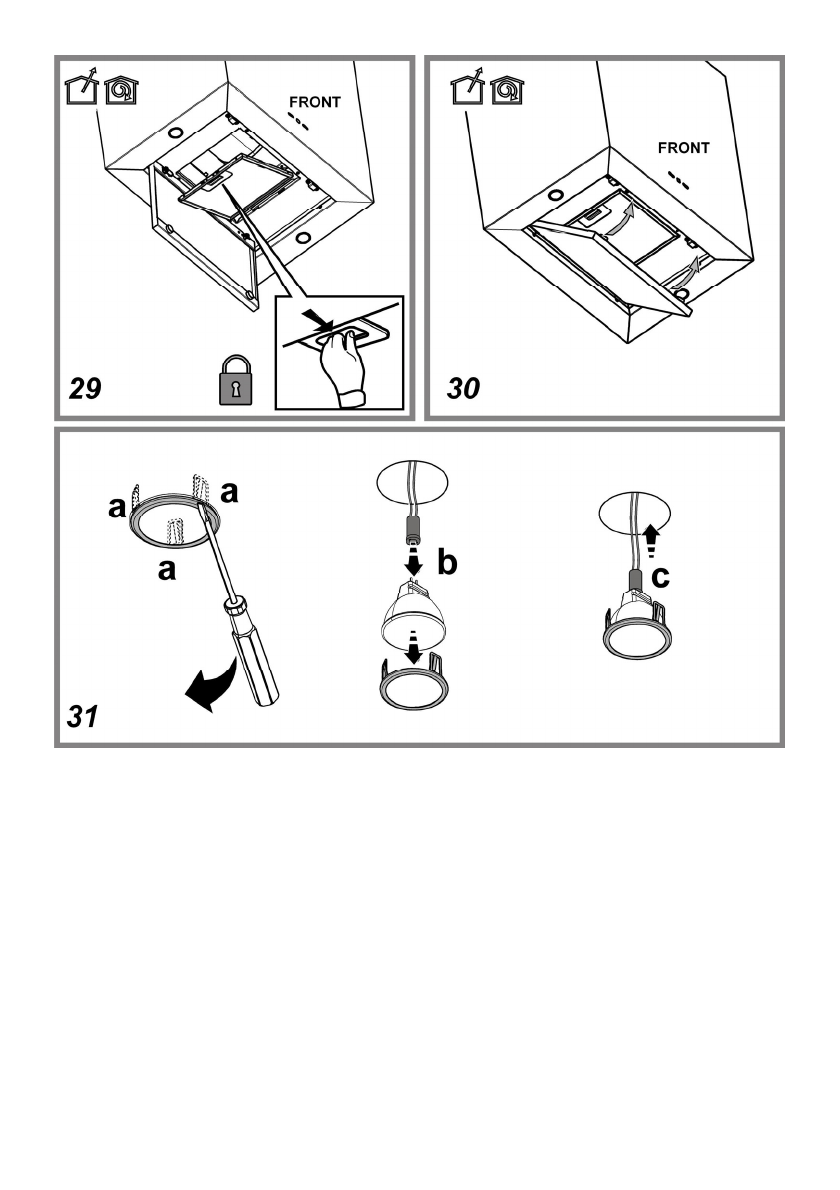 FRONT

29

FRONT

30

a a

a

b

c

31