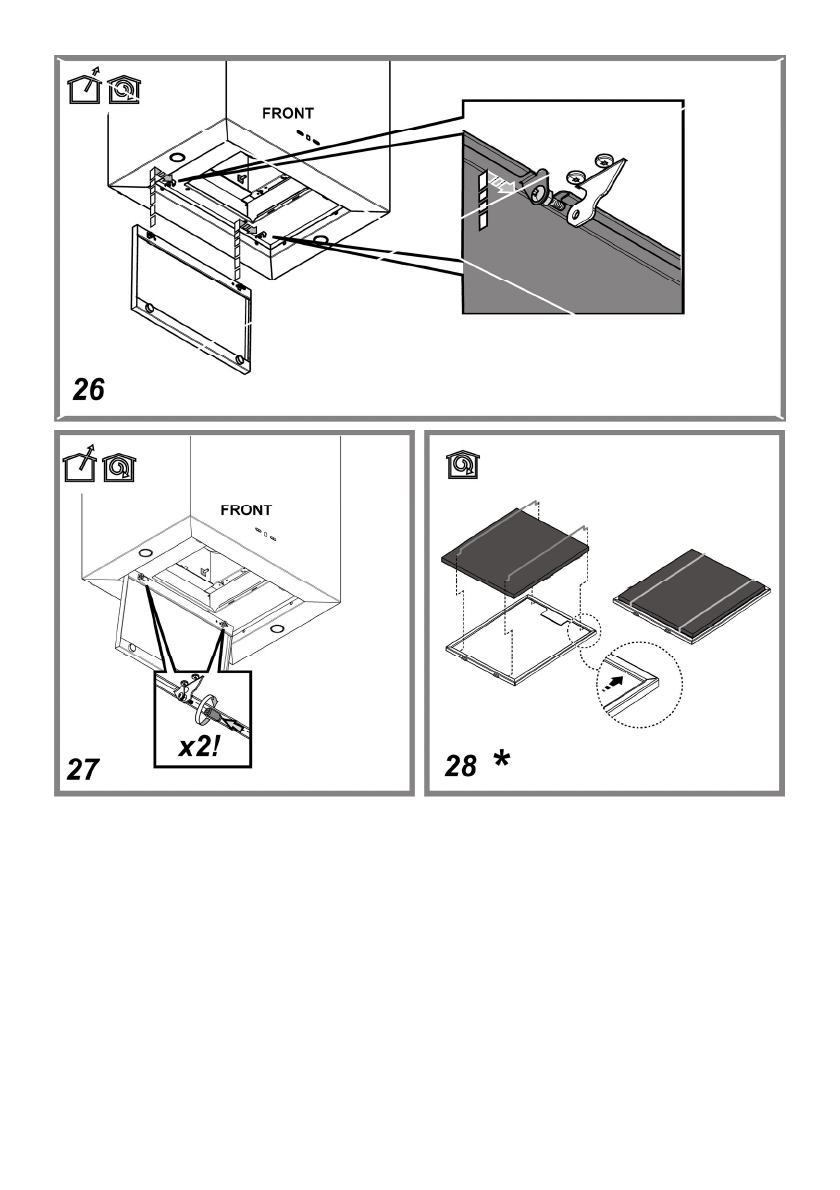 FRONT

26

FRONT

x2!

27

28 *