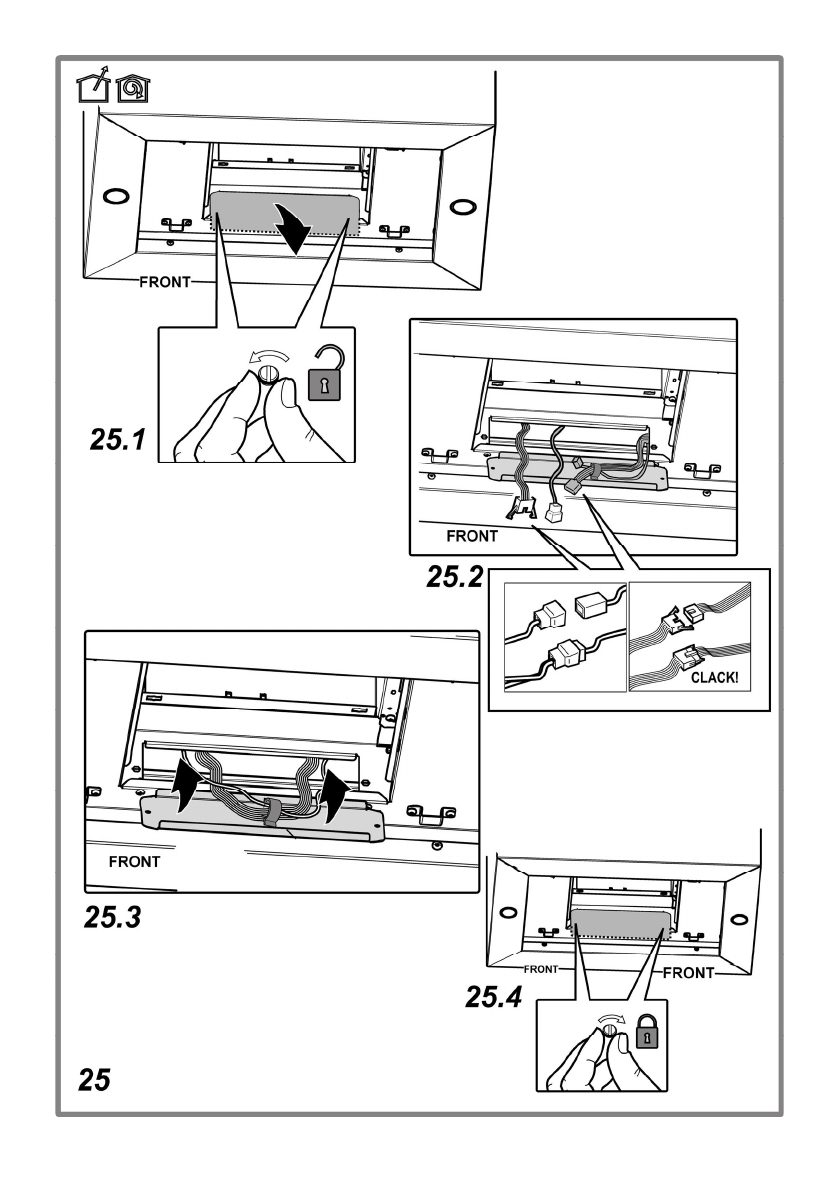 FRONT

25.1

FRONT

25.2

CLACK!

FRONT

25.3

FRONT

FRONT

25.4

25