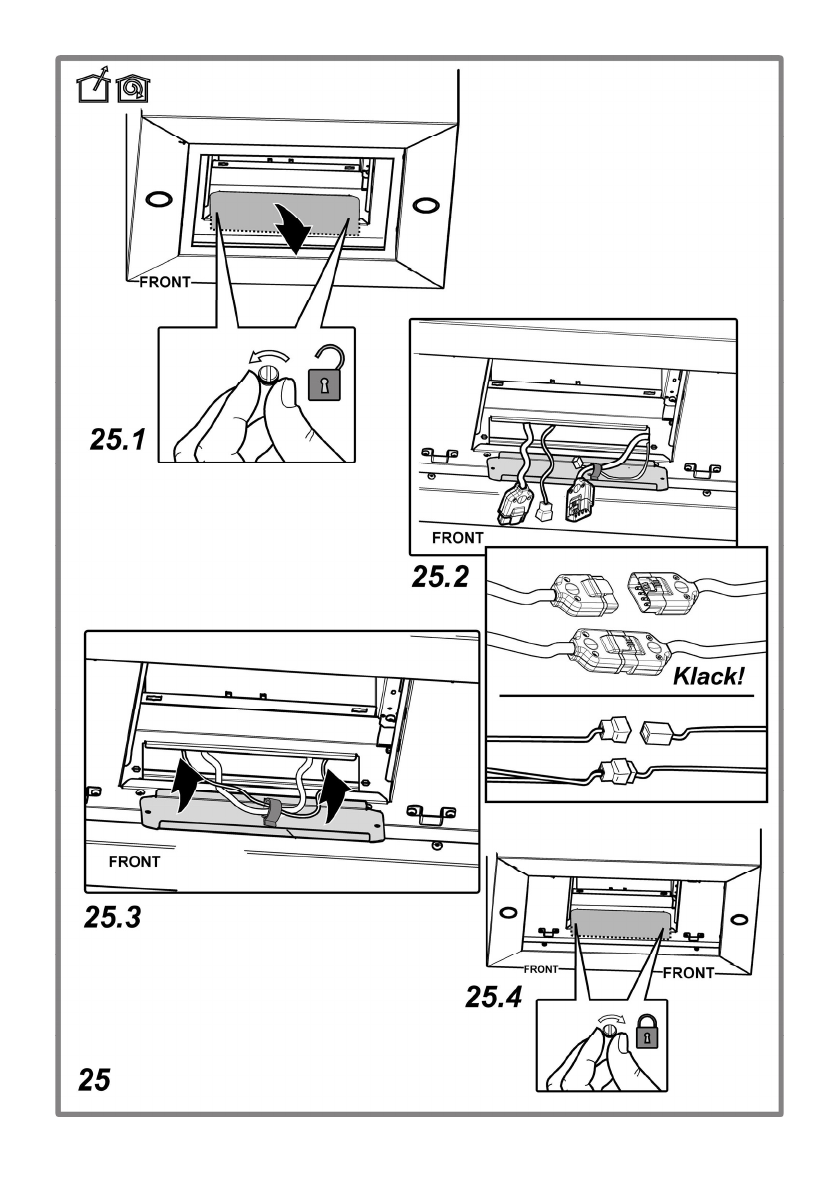 FRONT

25.1

FRONT

25.2

Klack!

FRONT

25.3

FRONT

FRONT

25.4

25