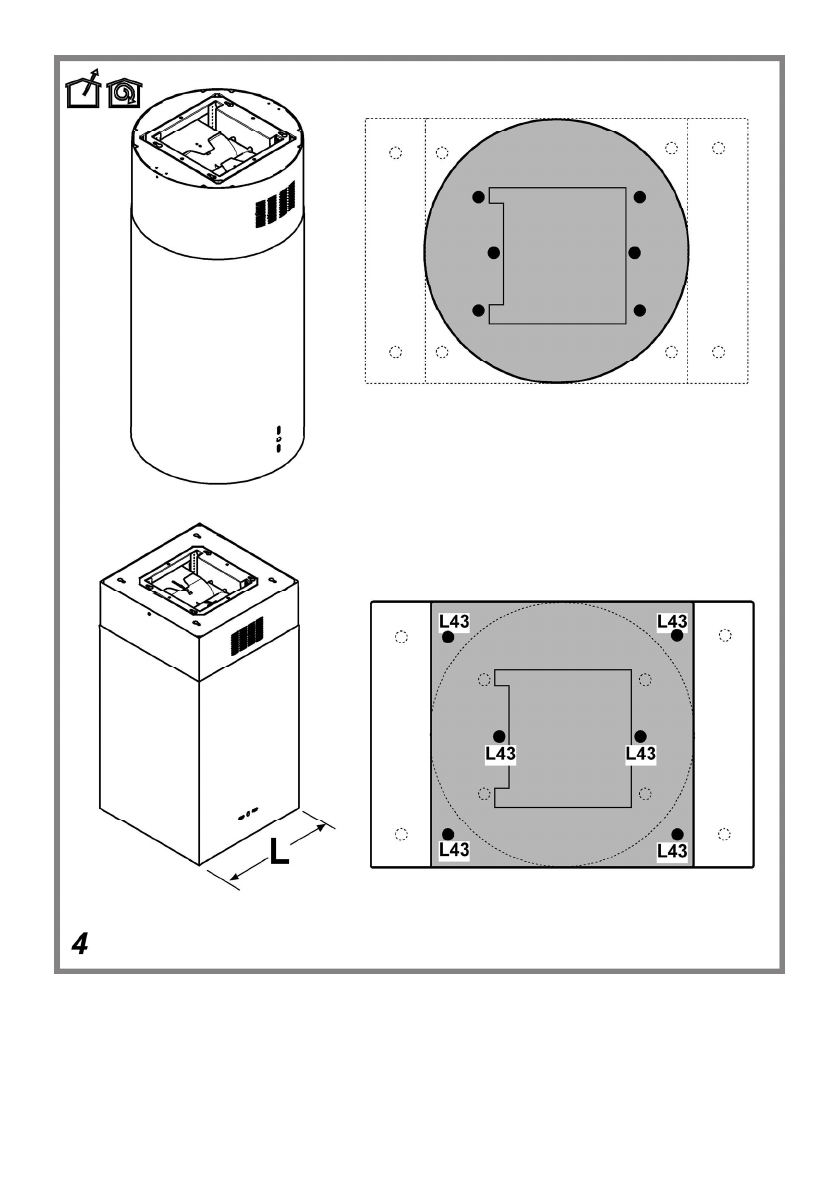 L43
L43
L43
L43
L43
L43
L
4