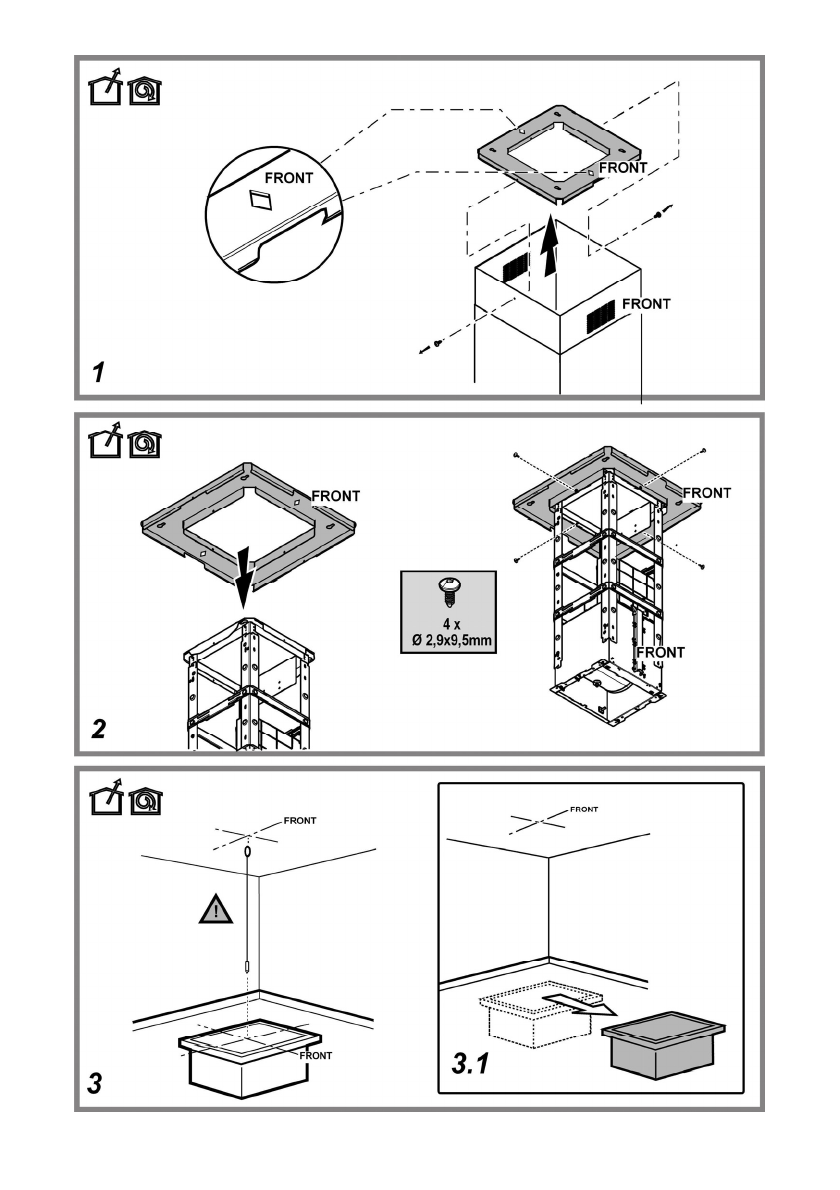 FRONT

FRONT

FRONT

1

FRONT

FRONT

4 x
Ø 2,9x9,5mm

FRONT

2

FRONT

FRONT

3

FRONT

3.1