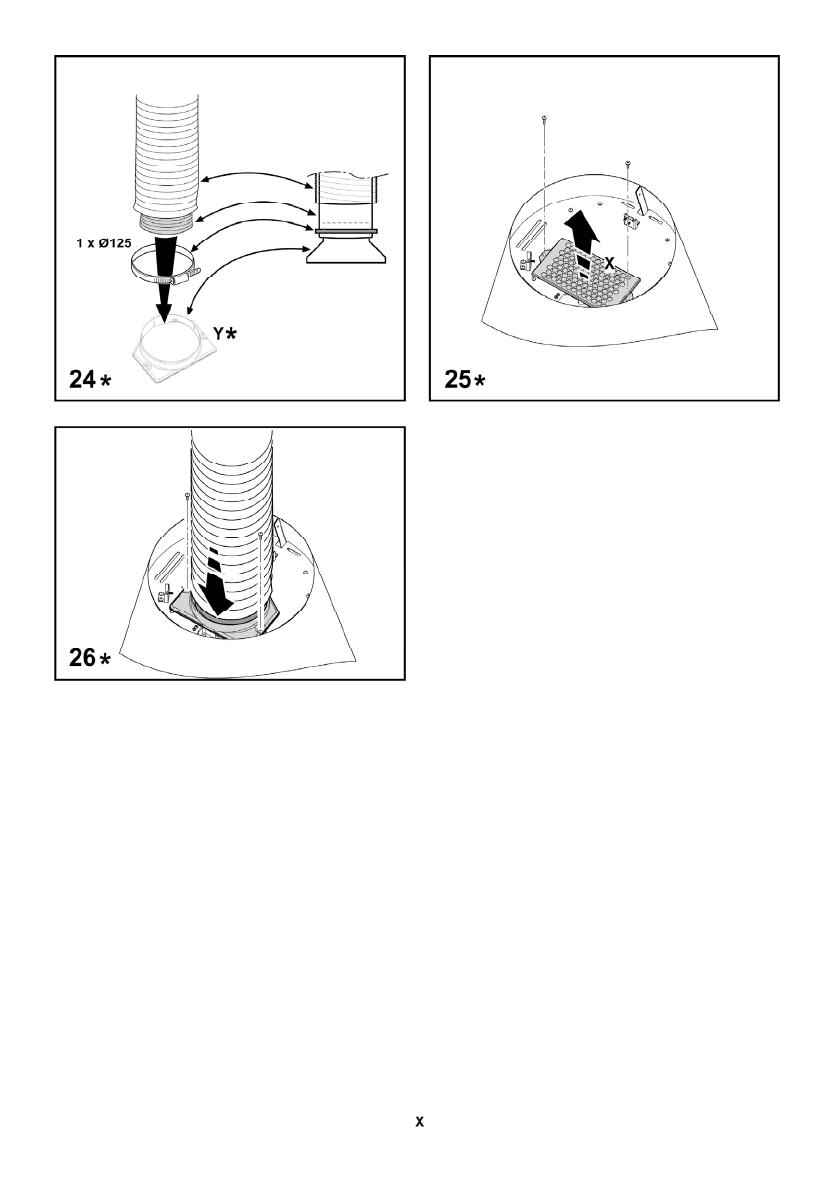 1 x Ø125

Y*

24*

X

25*

26*

X