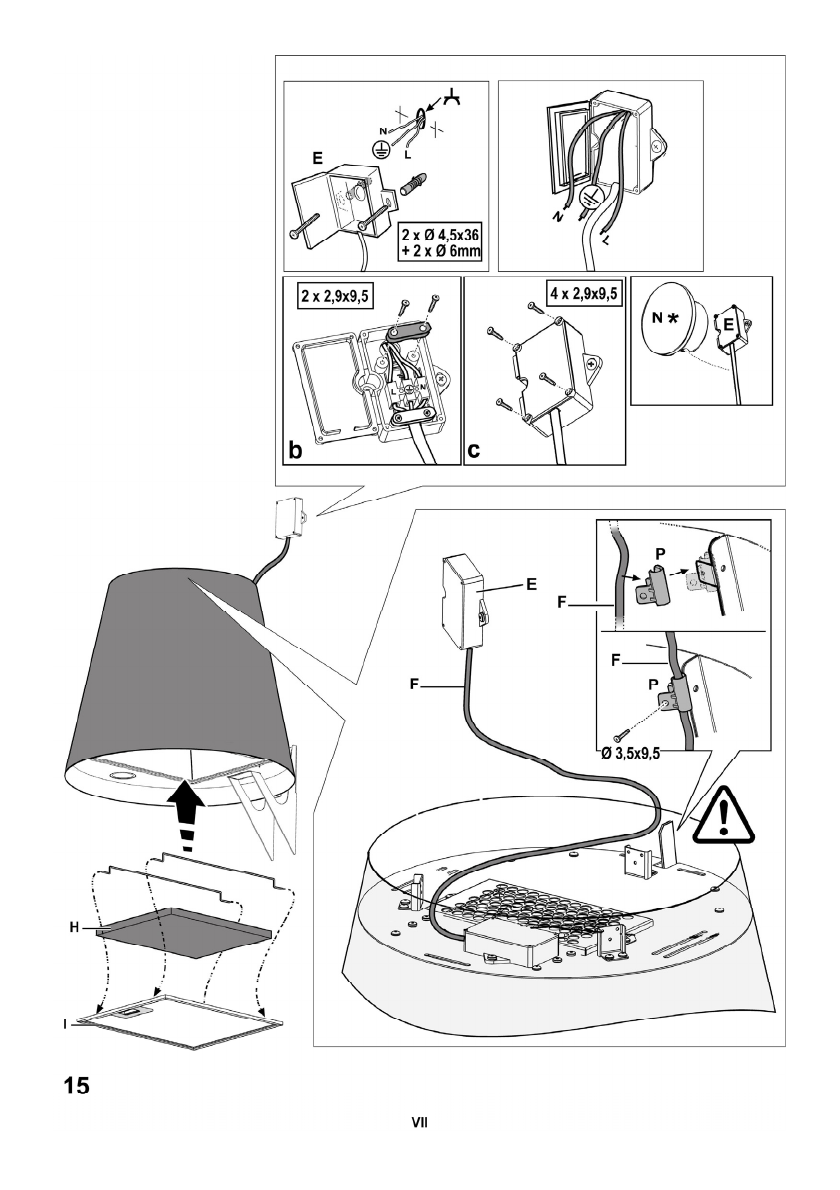 N
L
E
2 x Ø 4,5x36
+ 2 x Ø 6mm
N
L
2 x 2,9x9,5
L
N
b
4 x 2,9x9,5
c
N *
E
E
F
P
F
F
P
Ø 3,5x9,5
H
I

15

VII