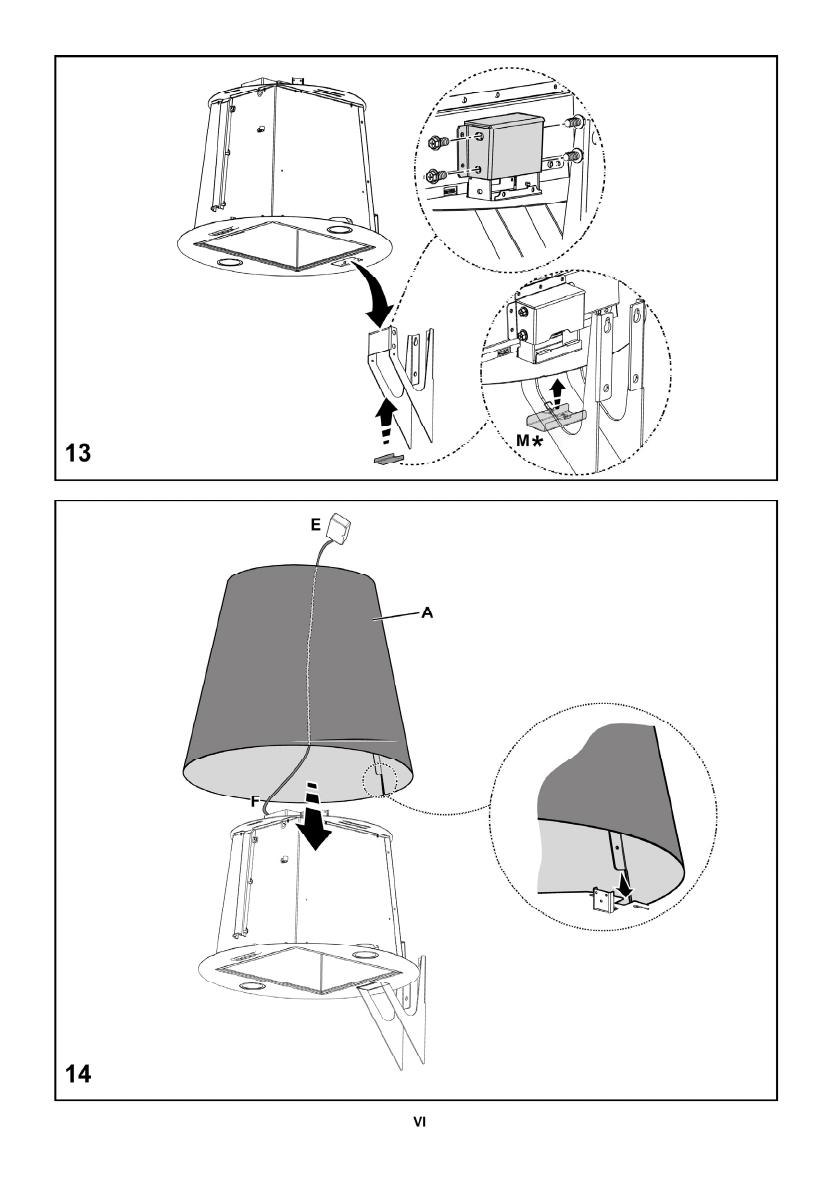 M*

13

E

A

F

14

VI