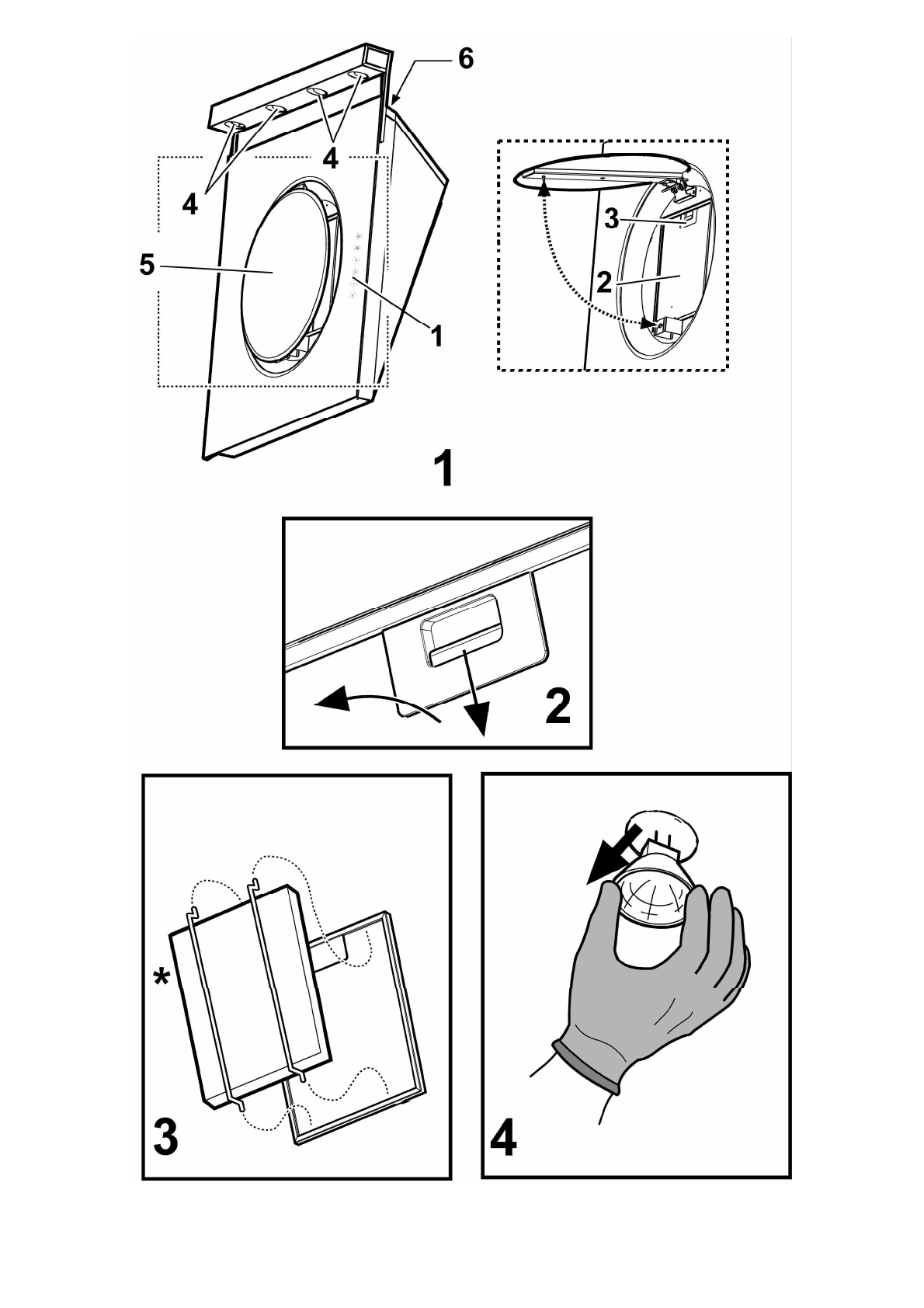 6
4
4
5
1
3
2
1
2
*
3
4