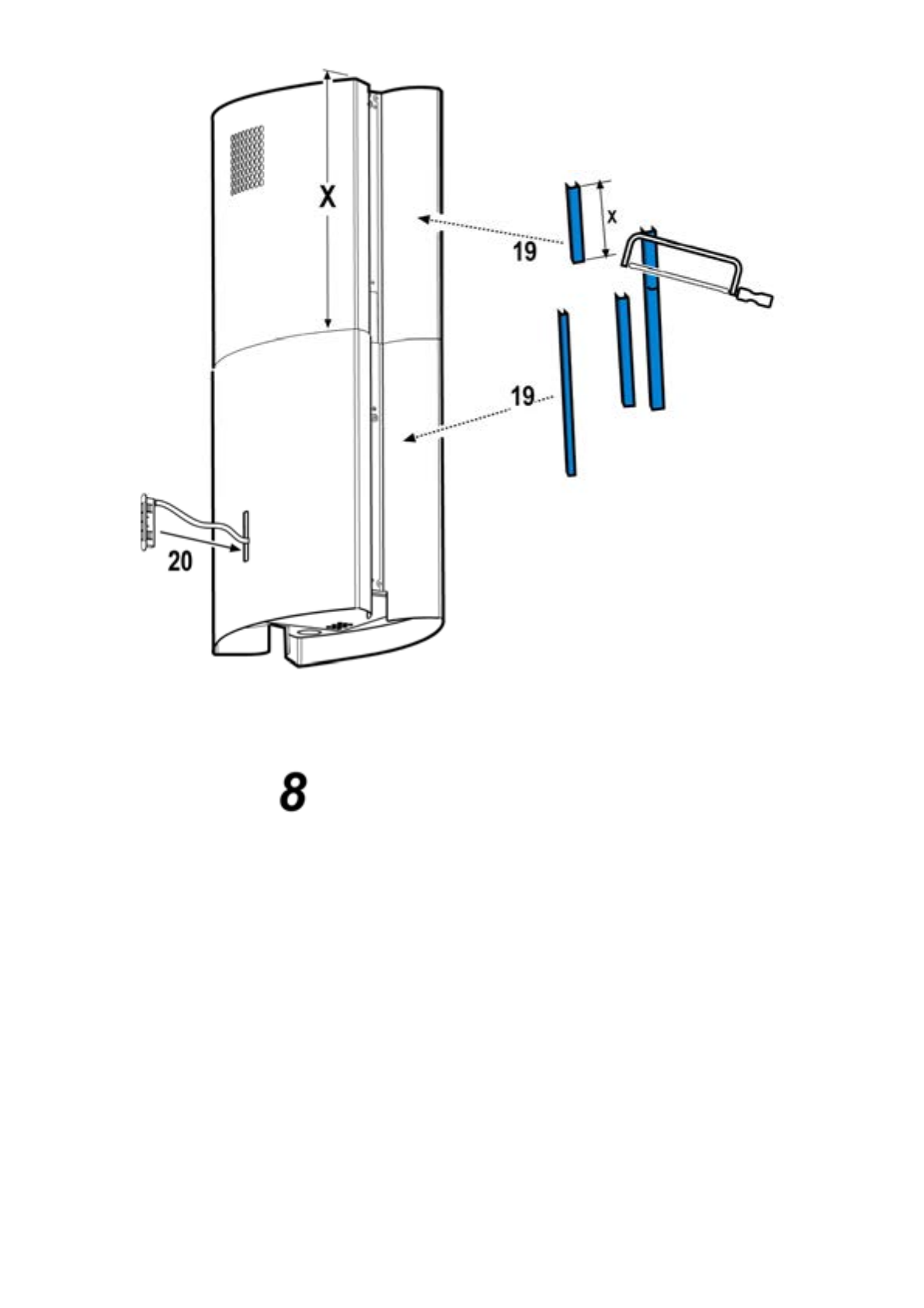 X

x

19

19

20

8