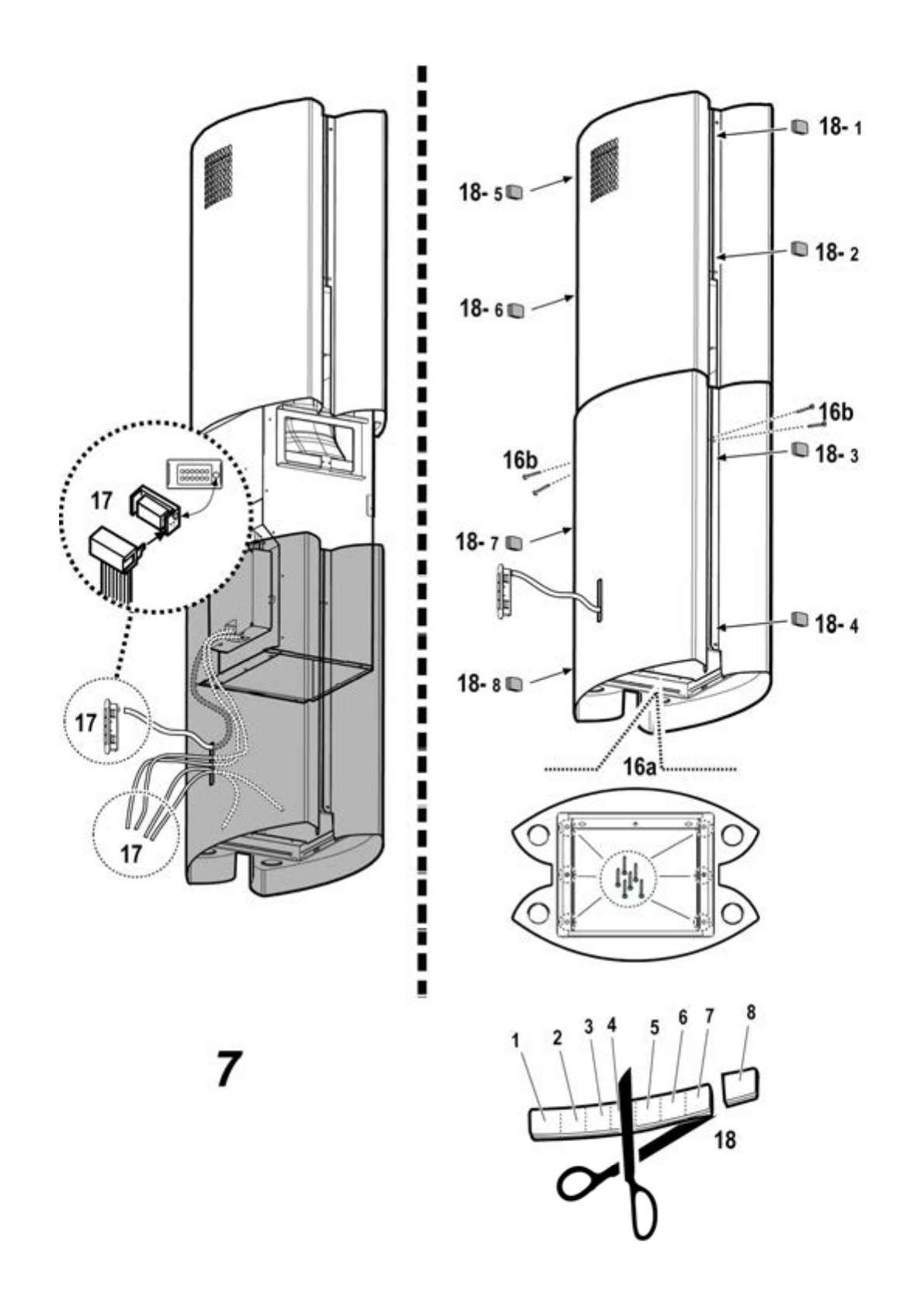 17

17

17

7

18- 1

18- 5

18- 2

18- 6

16b

16b

18- 3

18- 7

18- 4

18- 8

16a

1 2 3 4 5 6 7 8

18