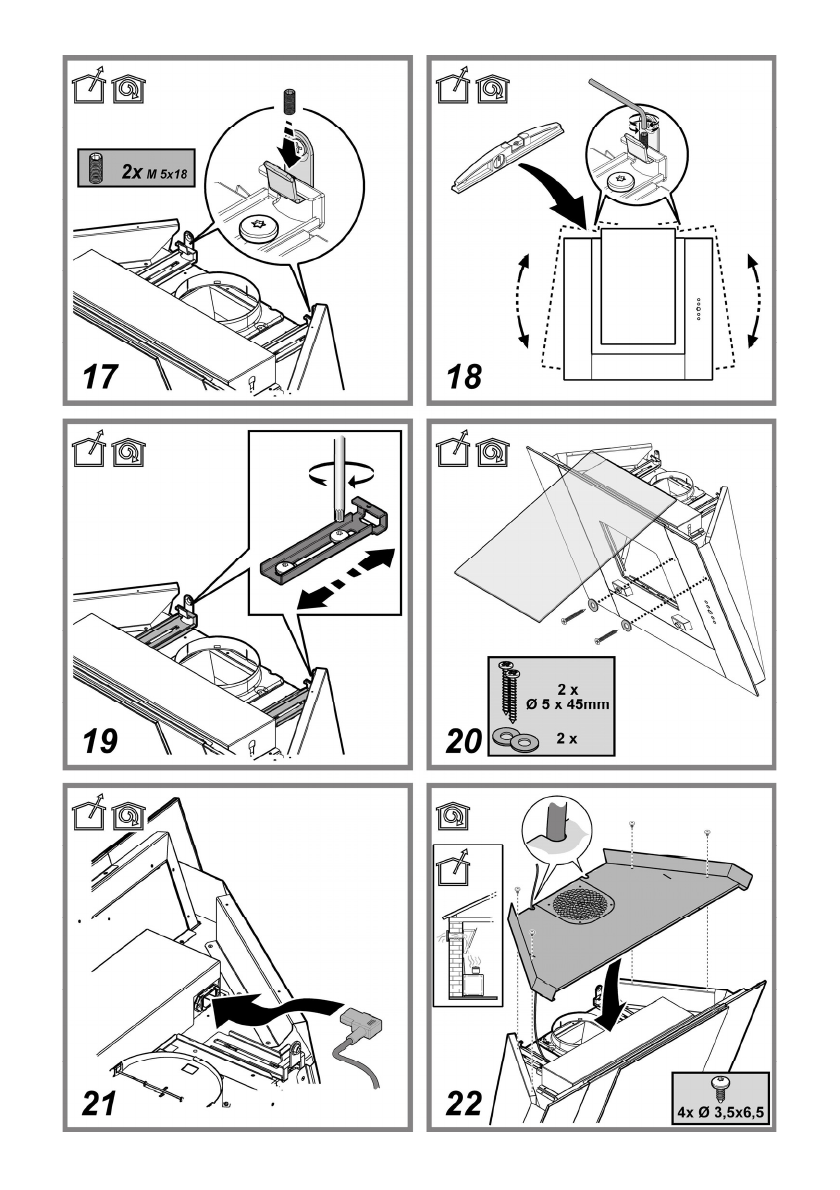 2x M 5x18

17

18

19

2 x
Ø 5 x 45mm
2 x

20

21

22

4x Ø 3,5x6,5