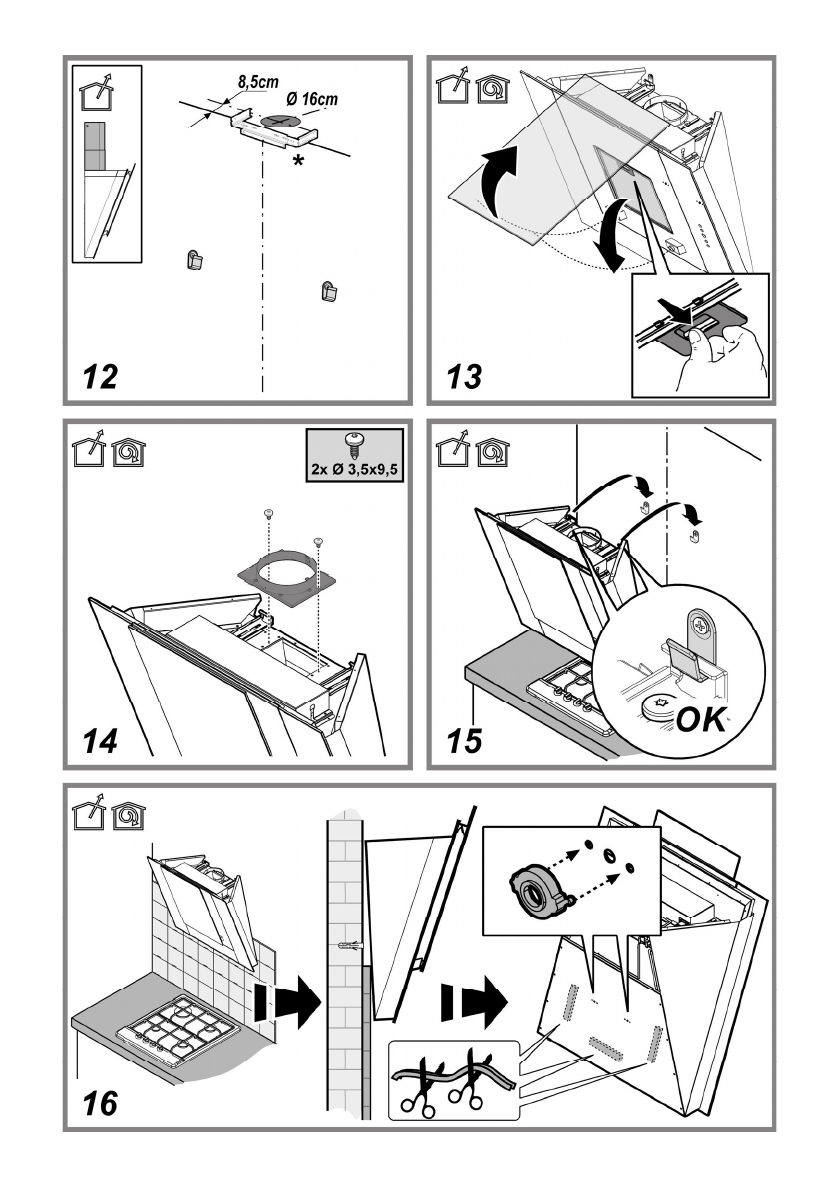 8,5cm
Ø 16cm
*
12

13

2x Ø 3,5x9,5
14

OK
15

16