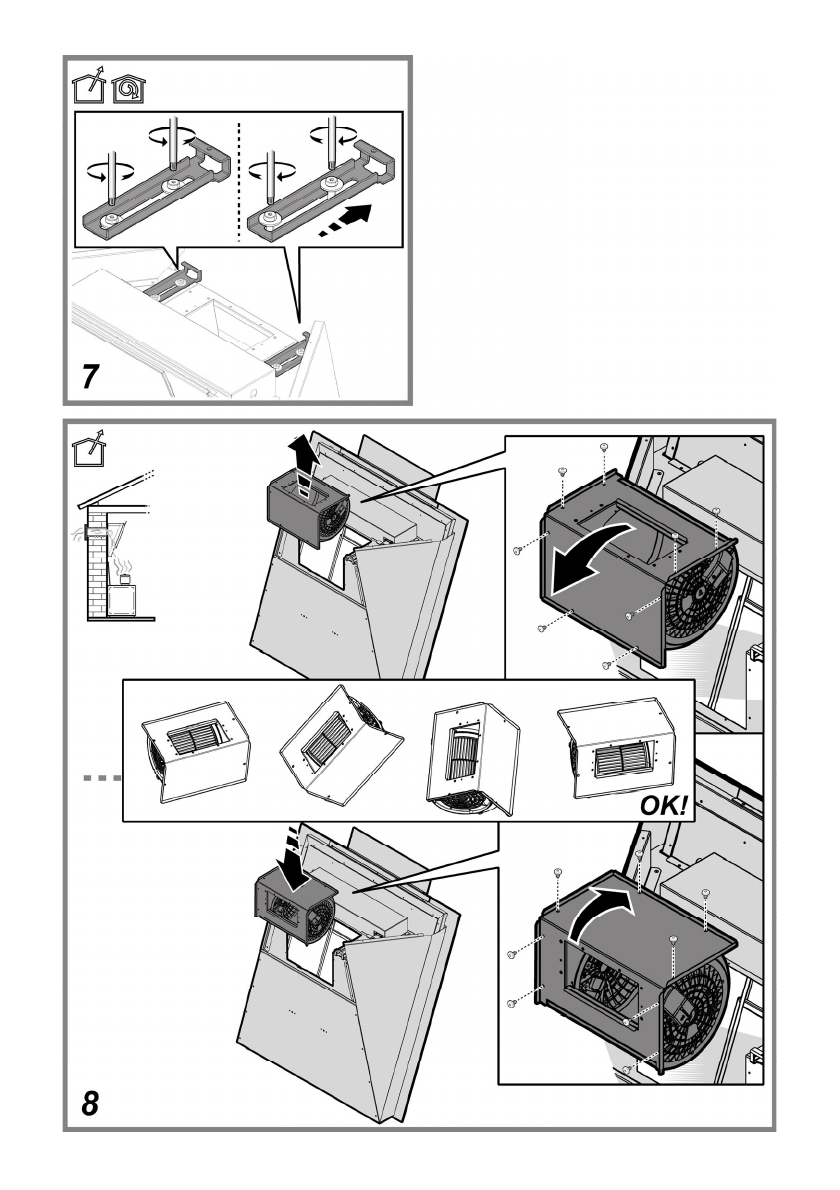 7

OK!

8