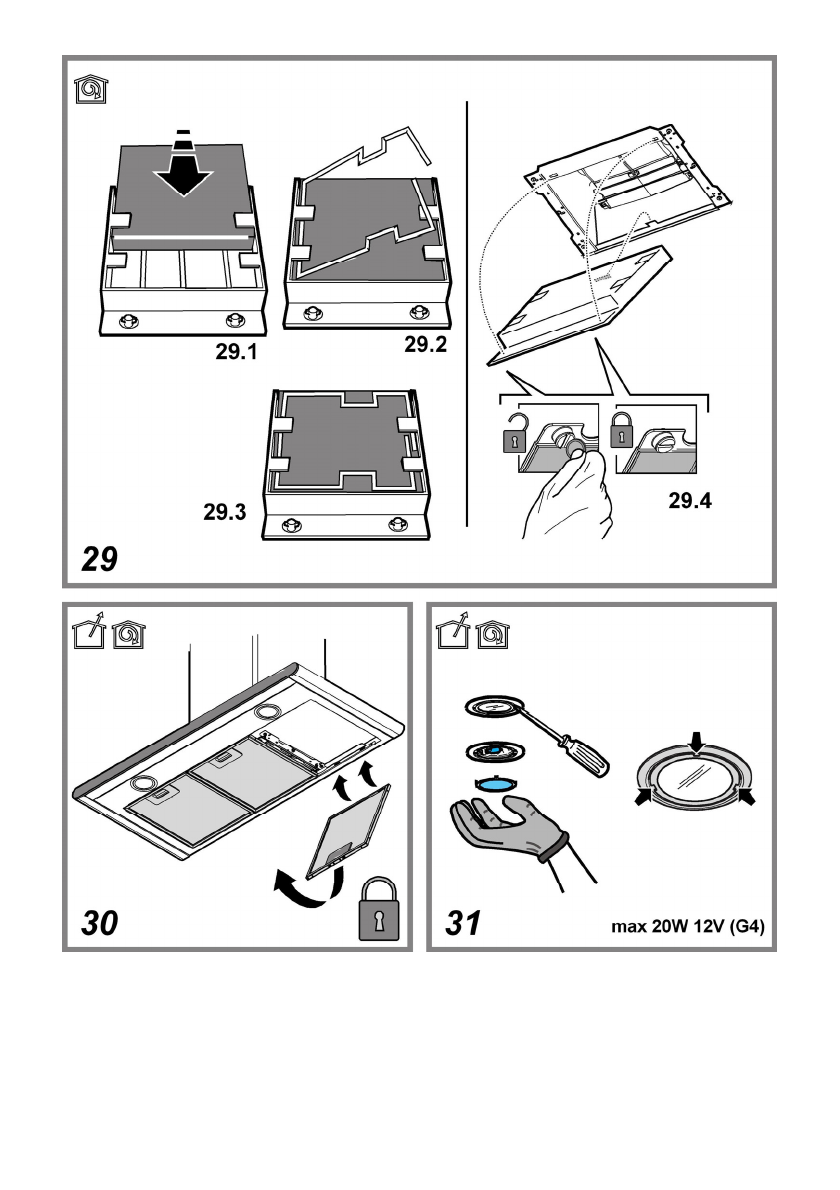 29.1
29.2
29.3
29.4
29

30

31
max 20W 12V (G4)