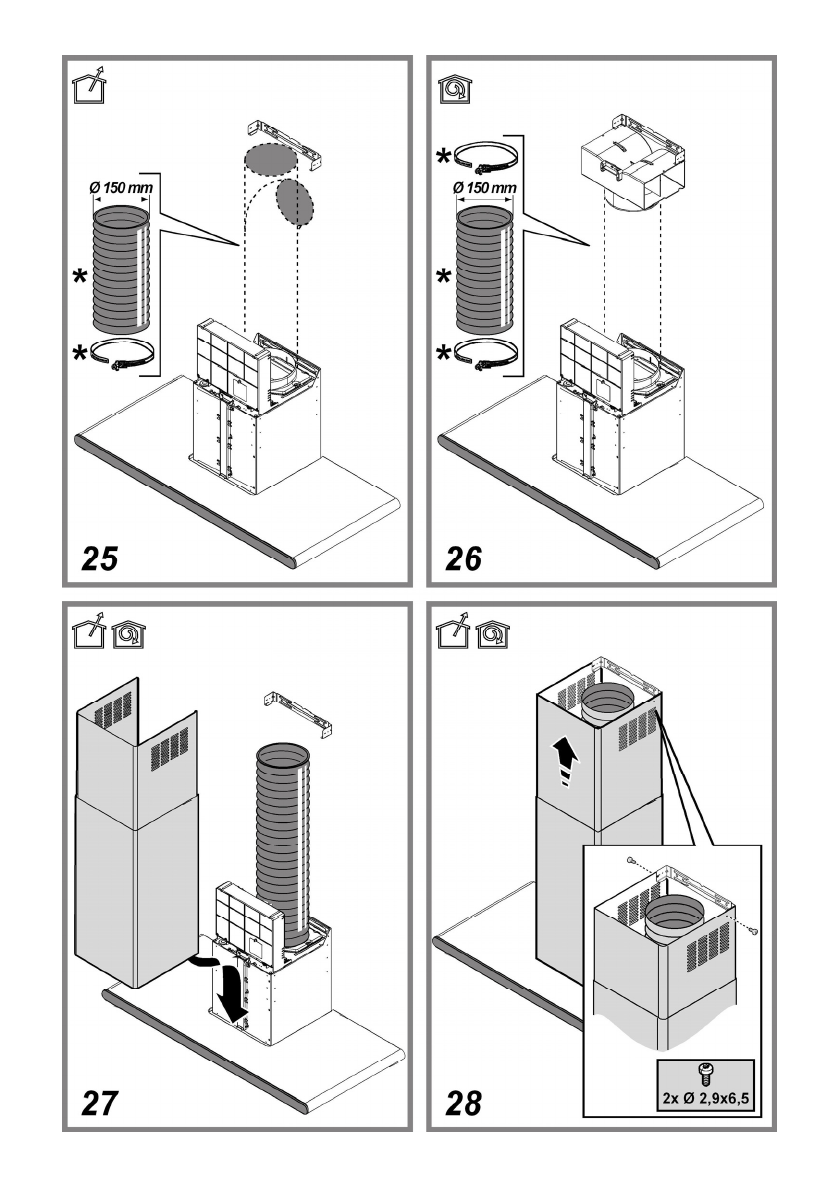 Ø 150 mm

*

*

25

*

Ø 150 mm

*

*

26

27

2x Ø 2,9x6,5

28