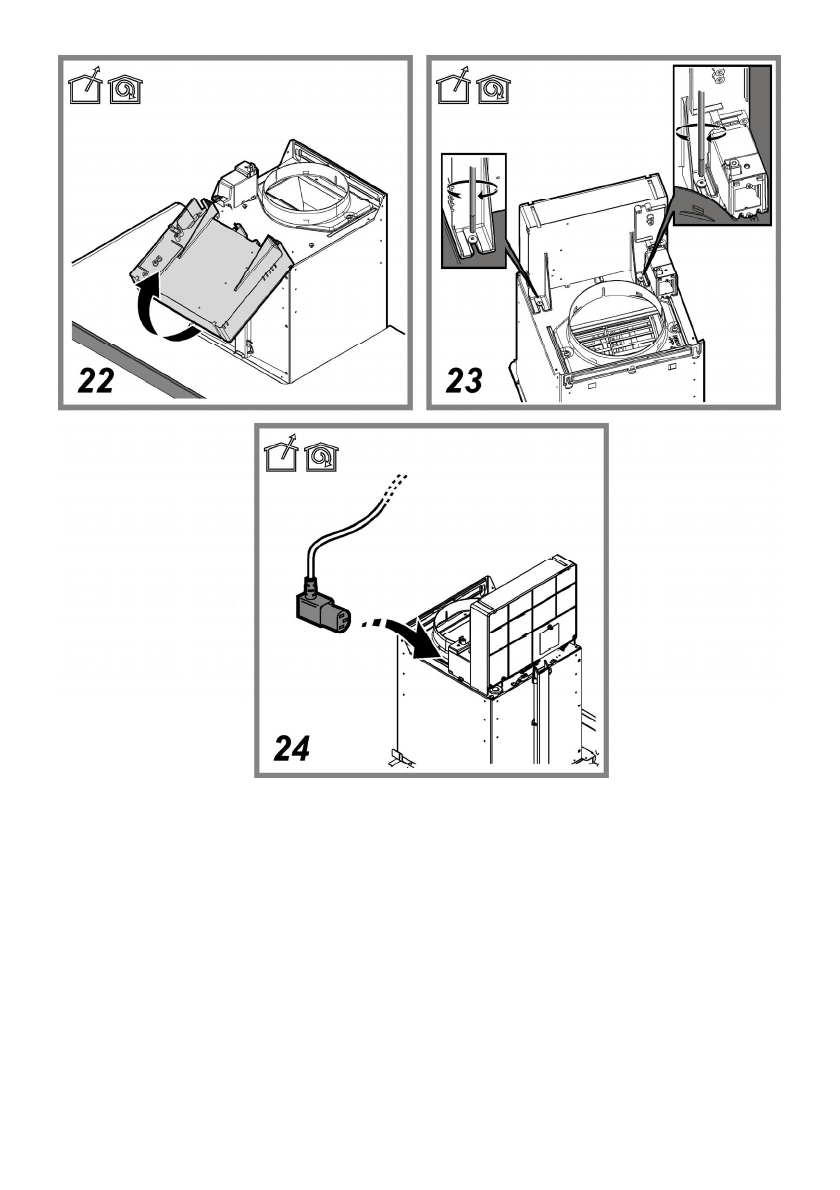 22

23

24