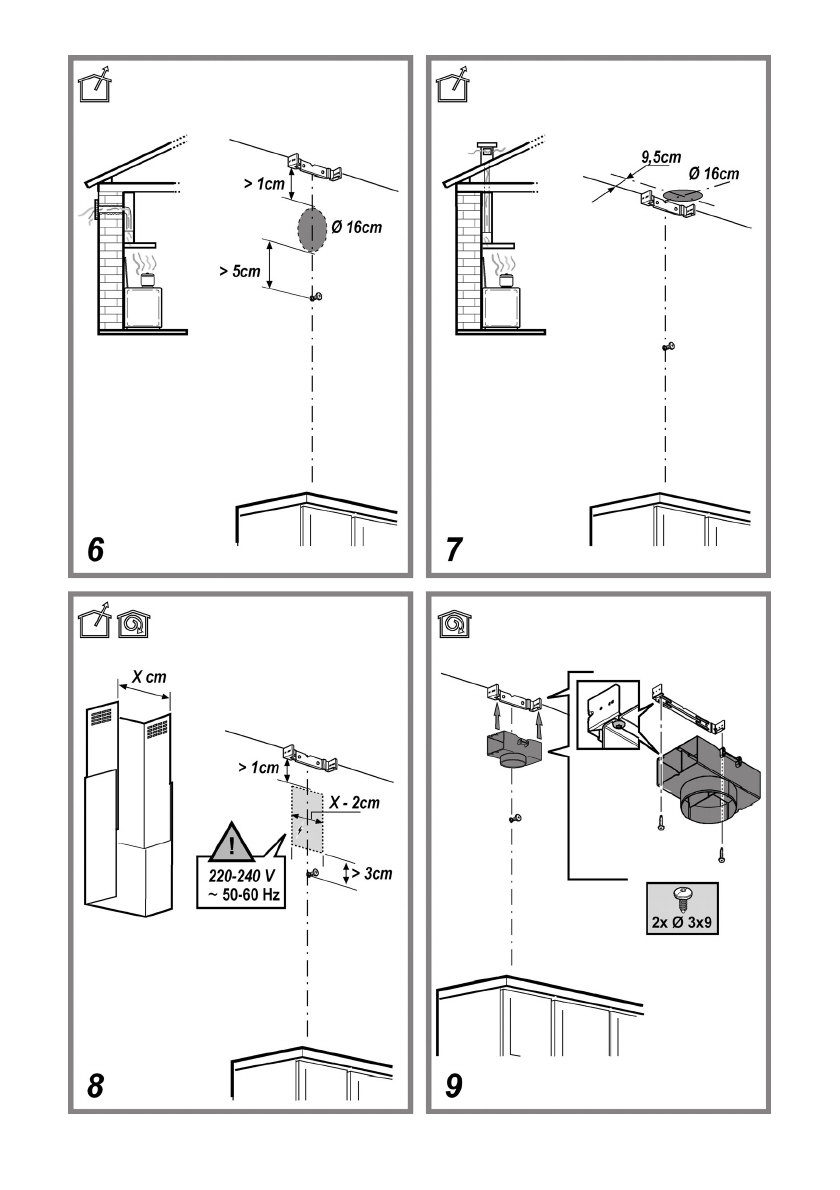 > 1cm

Ø 16cm

> 5cm

6

9,5cm

Ø 16cm

7

X cm

> 1cm

X - 2cm

220-240 V
~ 50-60 Hz

> 3cm

8

2x Ø 3x9

9