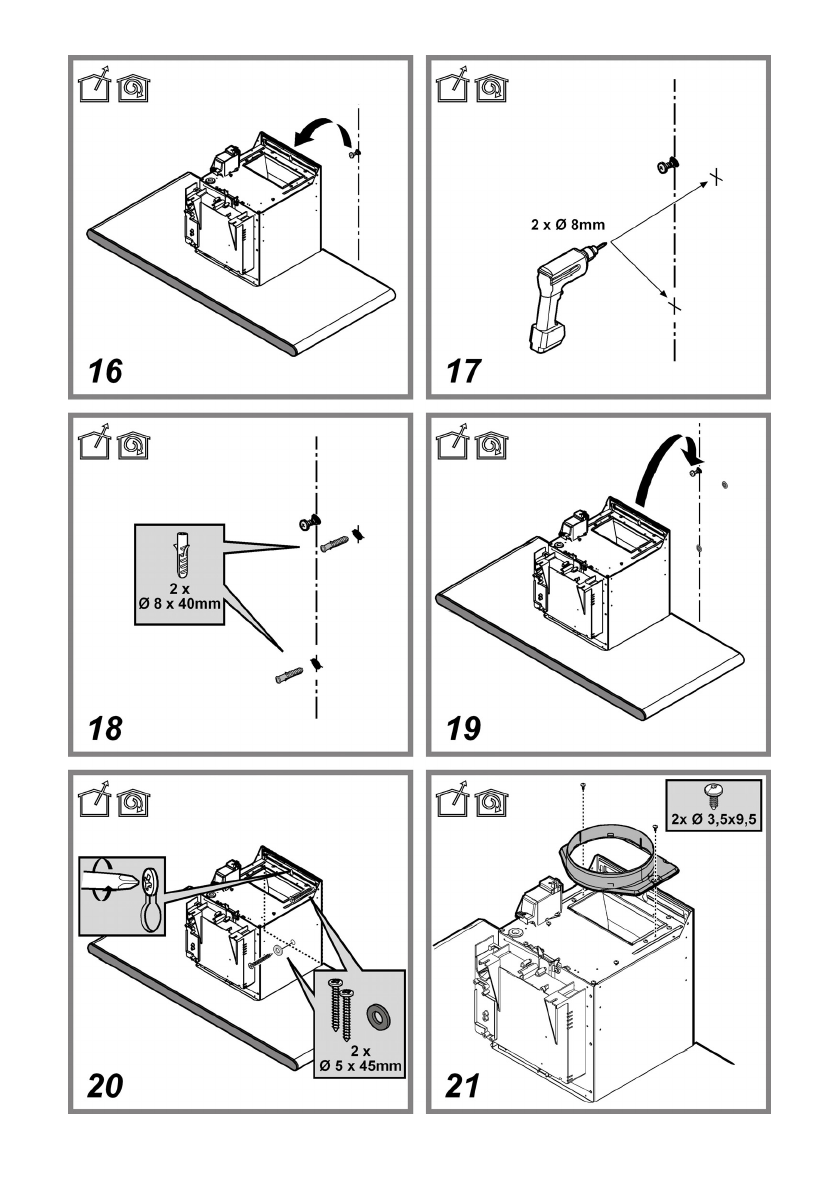 16

2 x Ø 8mm

17

2 x
Ø 8 x 40mm

18

19

2 x
Ø 5 x 45mm

20

2x Ø 3,5x9,5

21