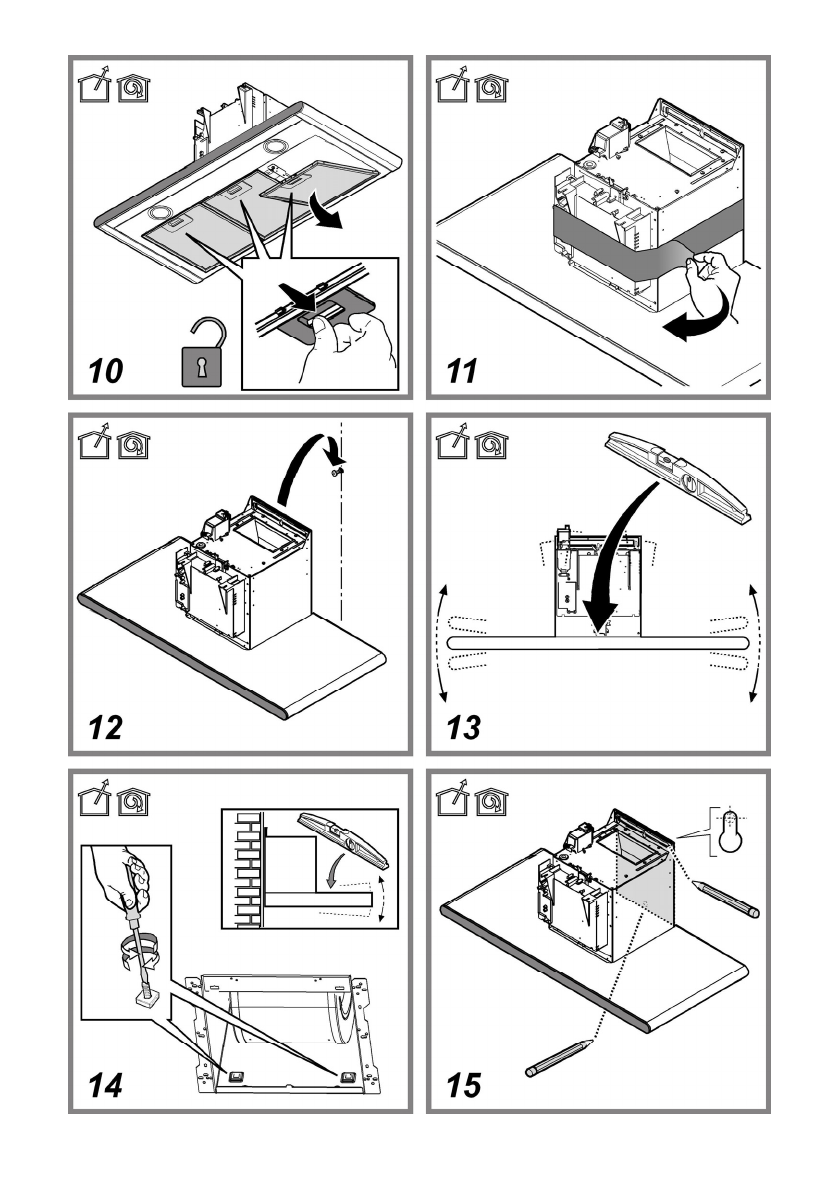 10

11

12

13

14

15