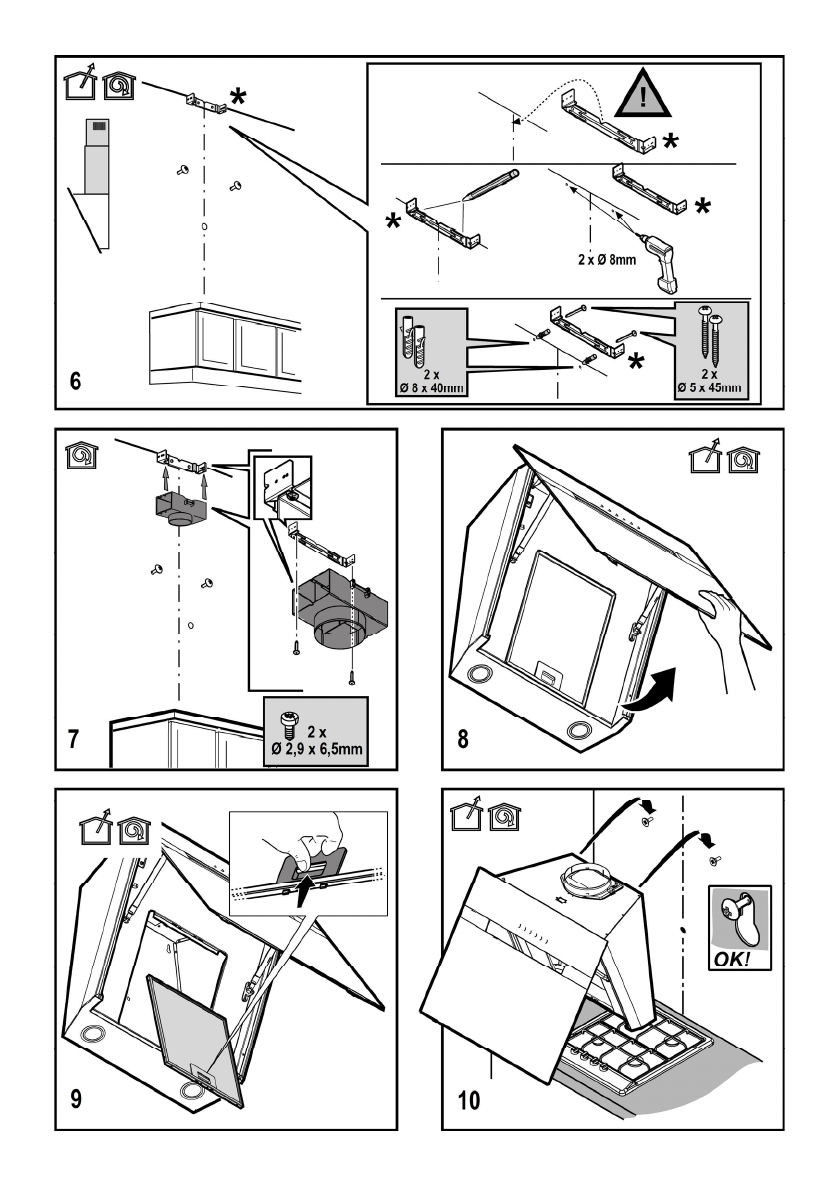 *

!

*

*

*

2 x Ø 8mm

2 x Ø 8 x 40mm

*

2 x Ø 5 x 45mm

6

2 x Ø 2,9 x 6,5mm

7

8

9

OK!

10