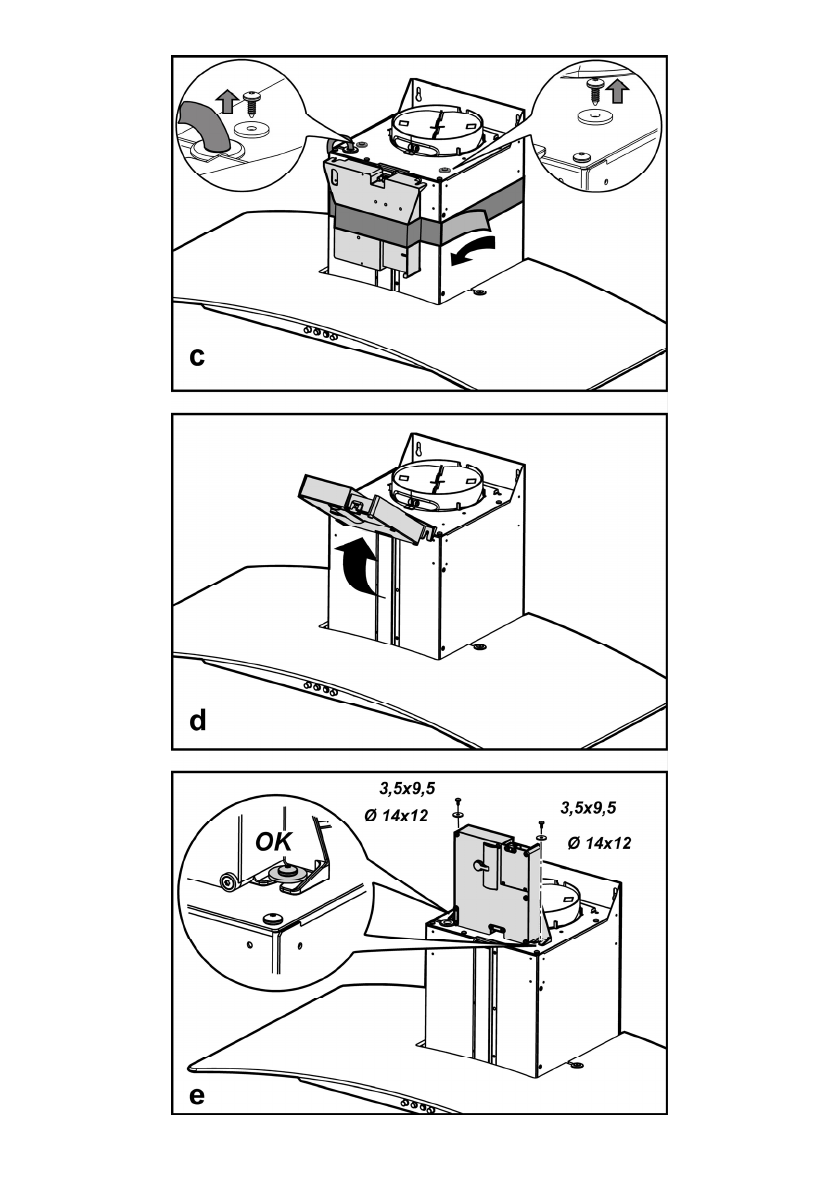 c

d

3,5x9,5
Ø 14x12

3,5x9,5
Ø 14x12

OK

e