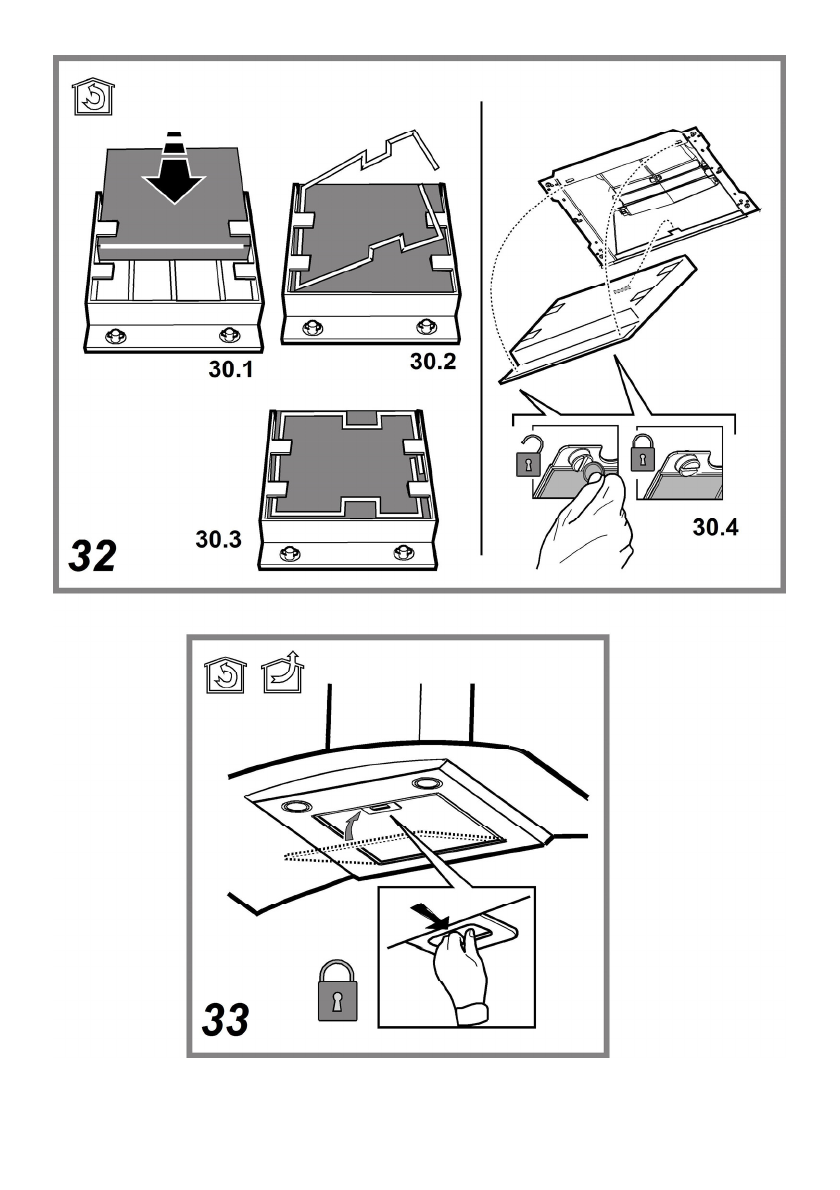 30.1

30.2

30.3

30.4

32

33