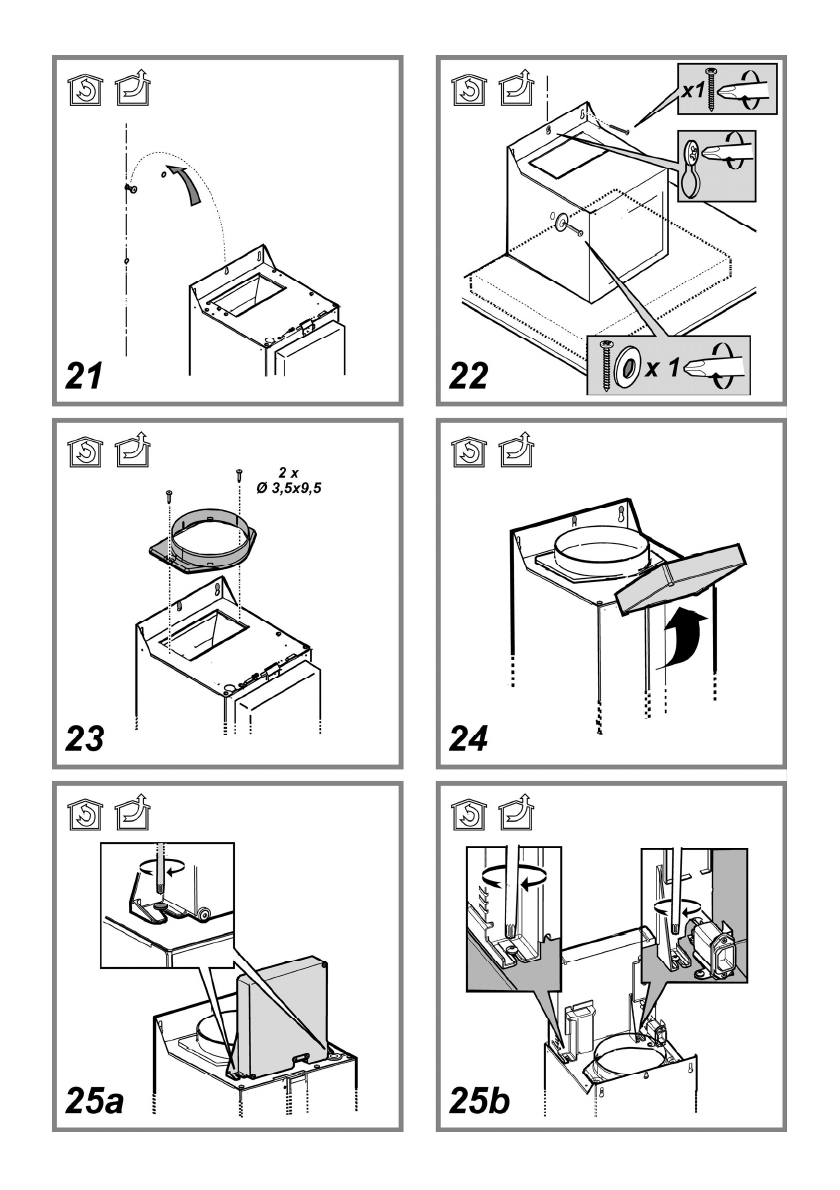 21

x1

x 1

22

2 x
Ø 3,5x9,5

23

24

25a

25b