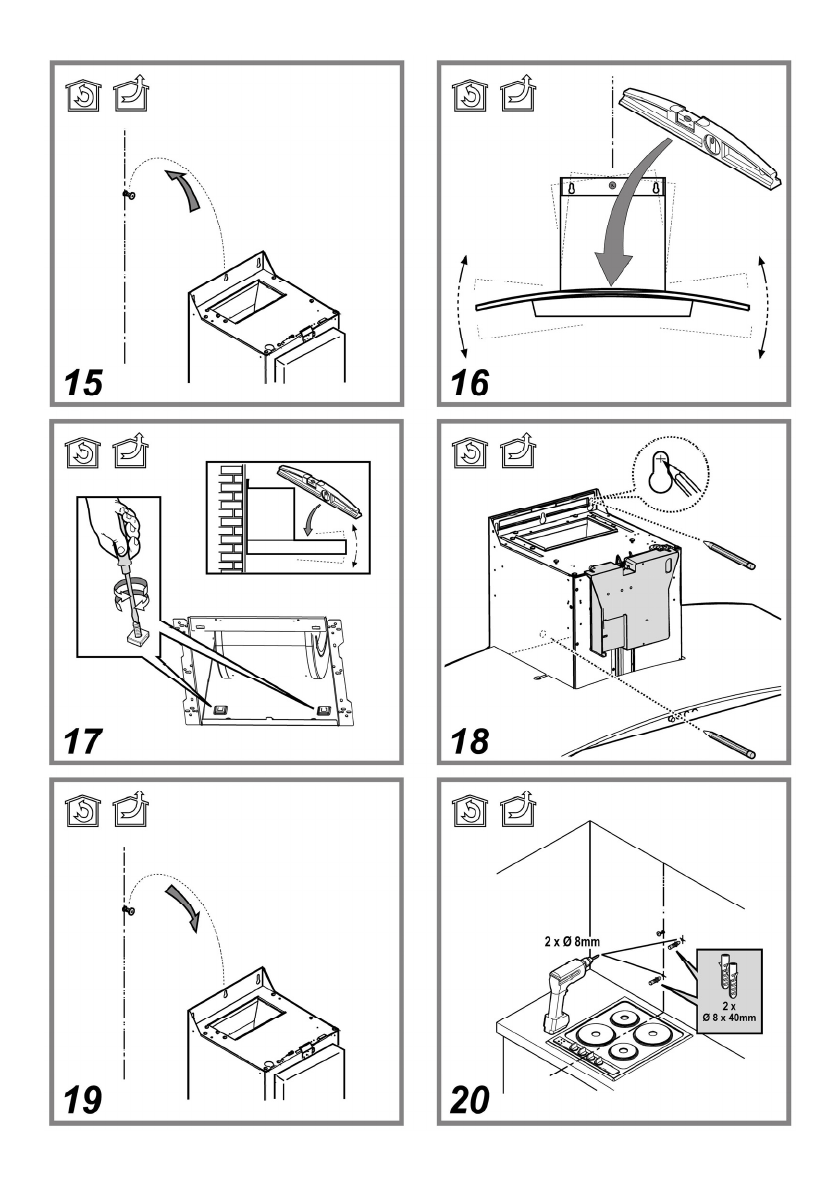 15

16

17

18

19

2 x Ø 8mm

2 x
Ø 8 x 40mm

20