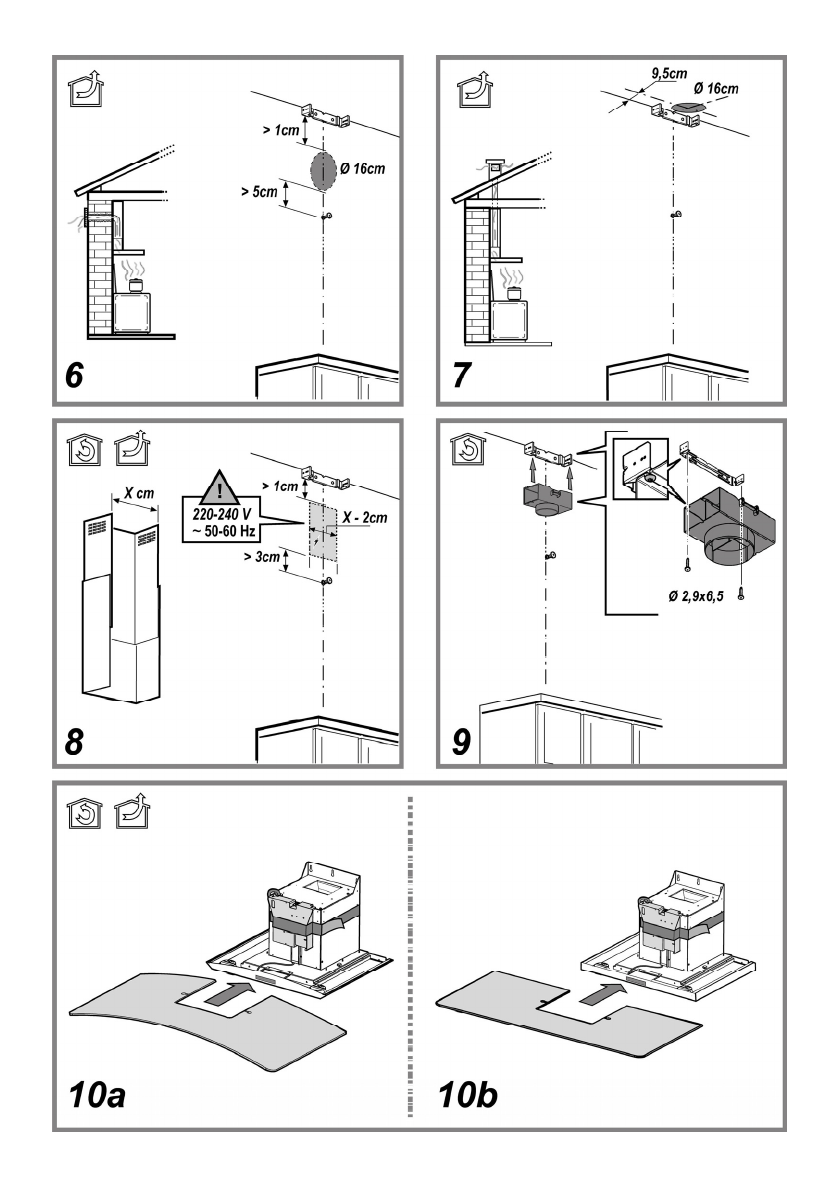 > 1cm
Ø 16cm
> 5cm
6

9,5cm
Ø 16cm
7

X cm
!
220-240 V
~ 50-60 Hz
> 1cm
X - 2cm
> 3cm
8

Ø 2,9x6,5
9

10a

10b