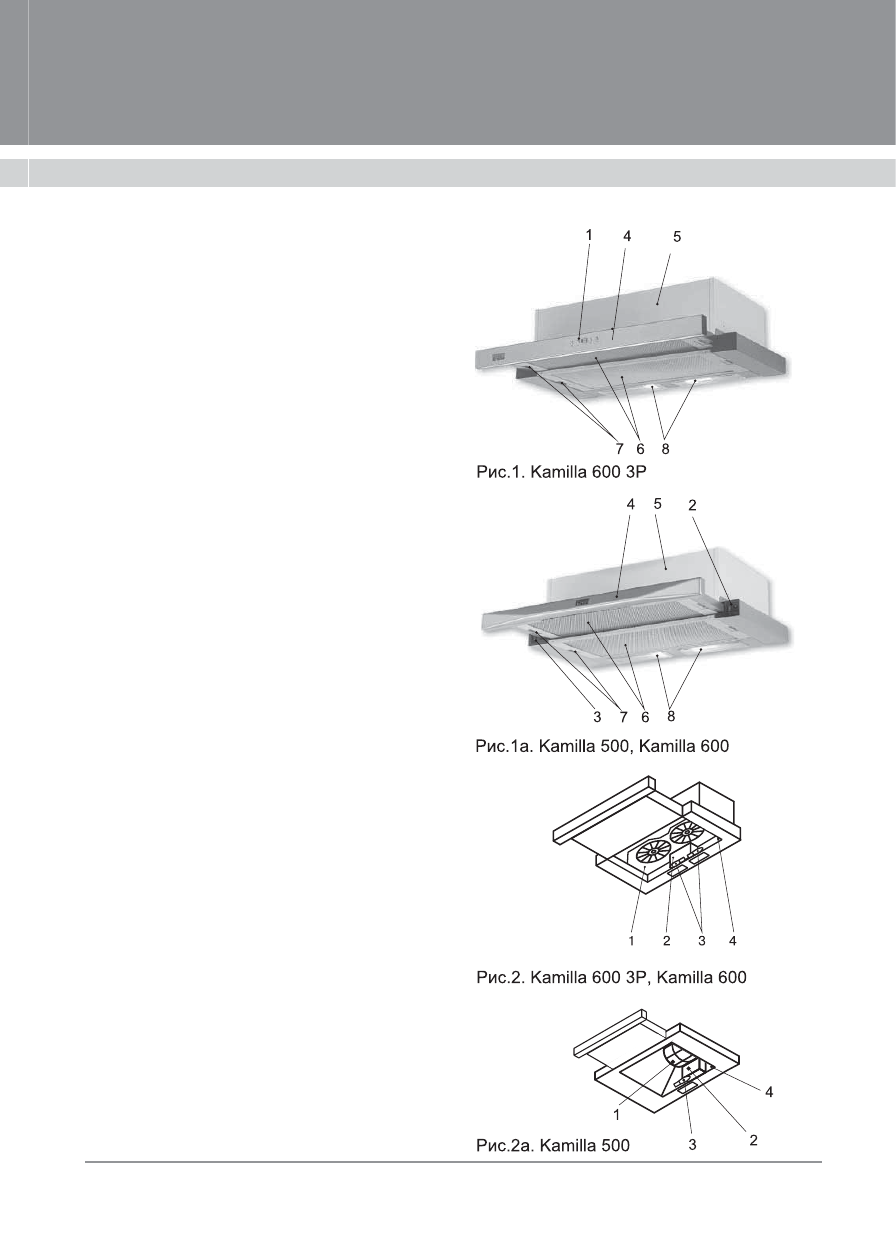 1 4 5

7 6 8

Рис.1. Kamilla 600 3P

4 5 2

3 7 6 8

Рис.1а. Kamilla 500, Kamilla 600

1 2 3 4

Рис.2. Kamilla 600 3P, Kamilla 600

1 4

3 2

Рис.2а. Kamilla 500