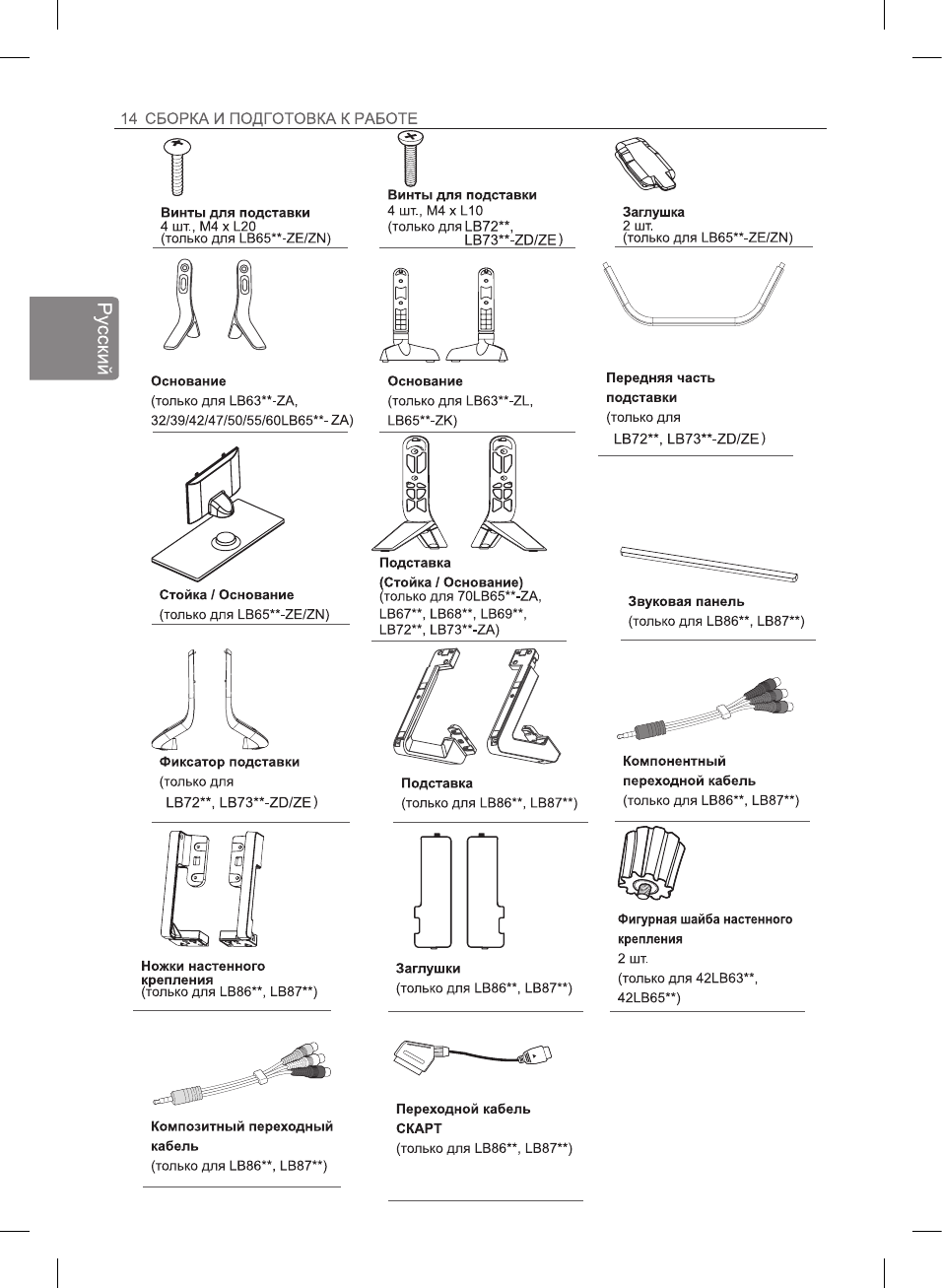 14 СБОРКА И ПОДГОТОВКА К РАБОТЕ

Русский

Винты для подставки
4 шт., M4 x L20
(только для LB65**-ZE/ZN)

Винты для подставки
4 шт., M4 x L10
(только для LB72**, LB73**-ZD/ZE)

Заглушка
2 шт.
(только для LB65**-ZE/ZN)

Основание
(только для LB63**-ZA, 32/39/42/47/50/55/60LB65**- ZA)

Основание
(только для LB63**-ZL, LB65**-ZK)

Передняя часть подставки
(только для LB72**, LB73**-ZD/ZE)

Стойка / Основание
(только для LB65**-ZE/ZN)

Подставка
(Стойка / Основание)
(только для 70LB65**-ZA, LB67**, LB68**, LB69**, LB72**, LB73**-ZA)

Звуковая панель
(только для LB86**, LB87**)

Фиксатор подставки
(только для LB72**, LB73**-ZD/ZE)

Подставка
(только для LB86**, LB87**)

Компонентный переходной кабель
(только для LB86**, LB87**)

Ножки настенного крепления
(только для LB86**, LB87**)

Заглушки
(только для LB86**, LB87**)

Фигурная шайба настенного крепления
2 шт.
(только для 42LB63**, 42LB65**)

Композитный переходный кабель
(только для LB86**, LB87**)

Переходной кабель СКАРТ
(только для LB86**, LB87**)