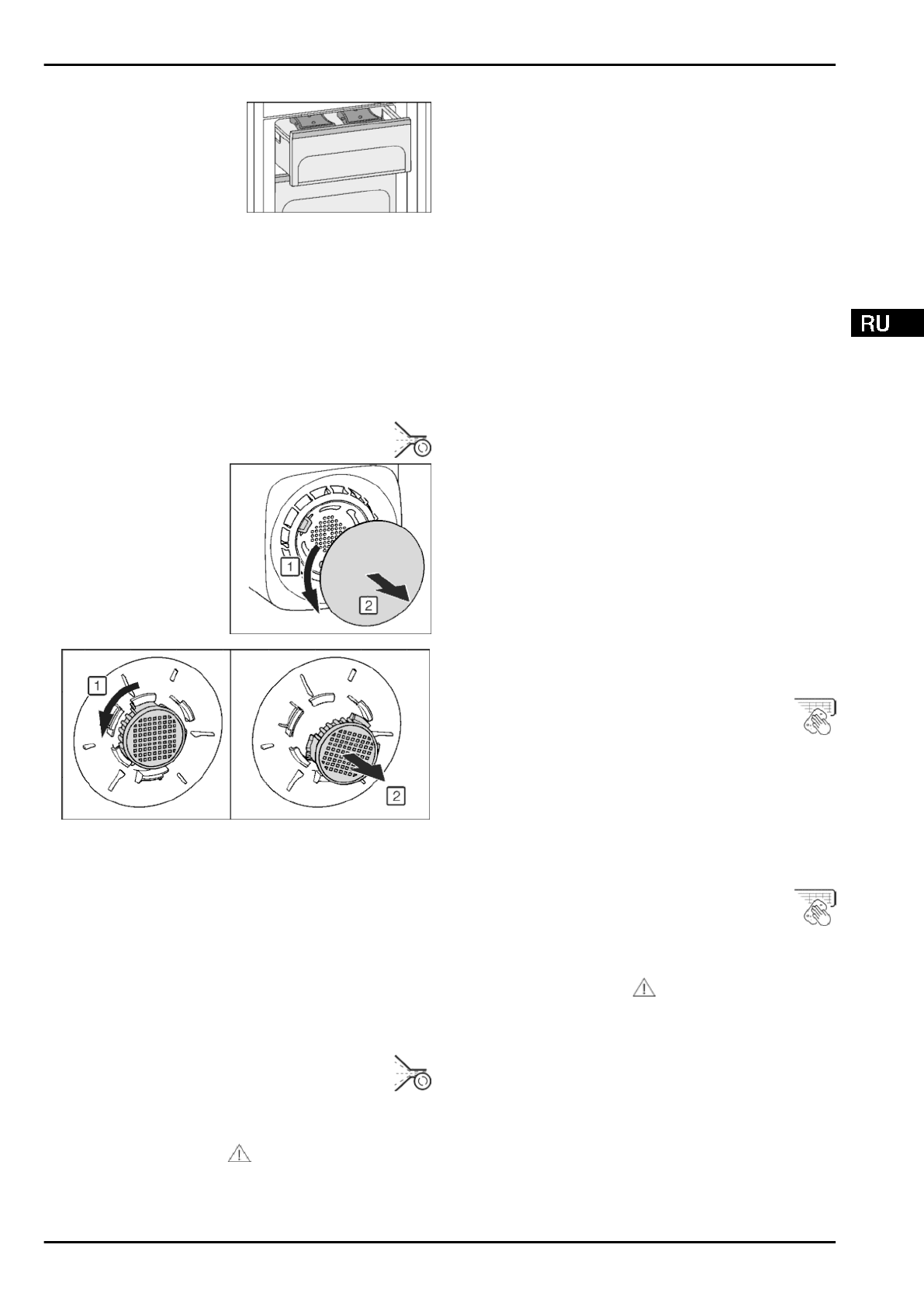 RU

1

2

1

2