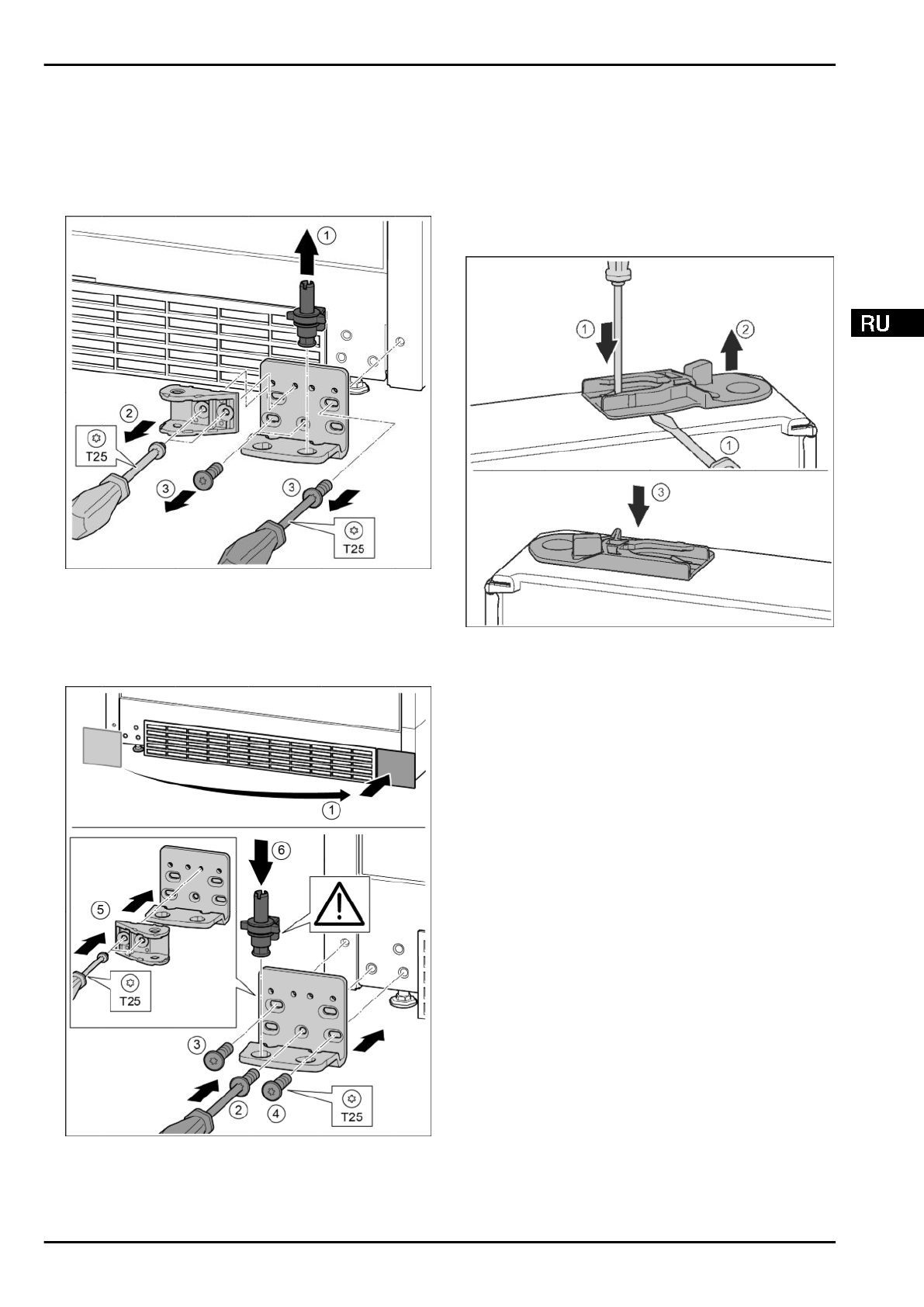 1
2
T25
3
3
T25

1
2
1
3

RU

1
6
5
T25
3
2
4
T25