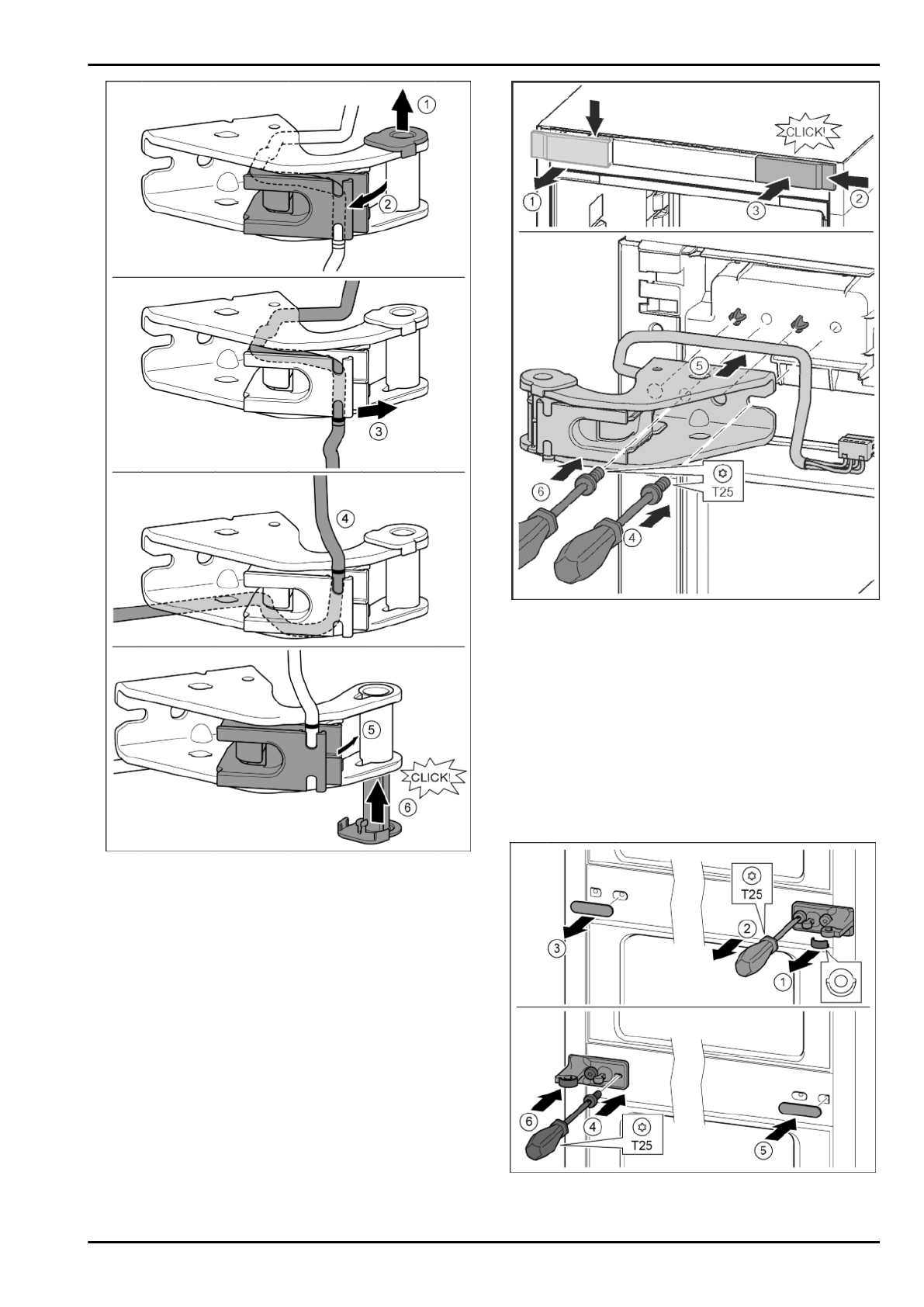 1
2
3
4
5
CLICK!
6

CLICK!
1
3
2
5
6
T25
4

T25
2
3
1
6
4
T25
5