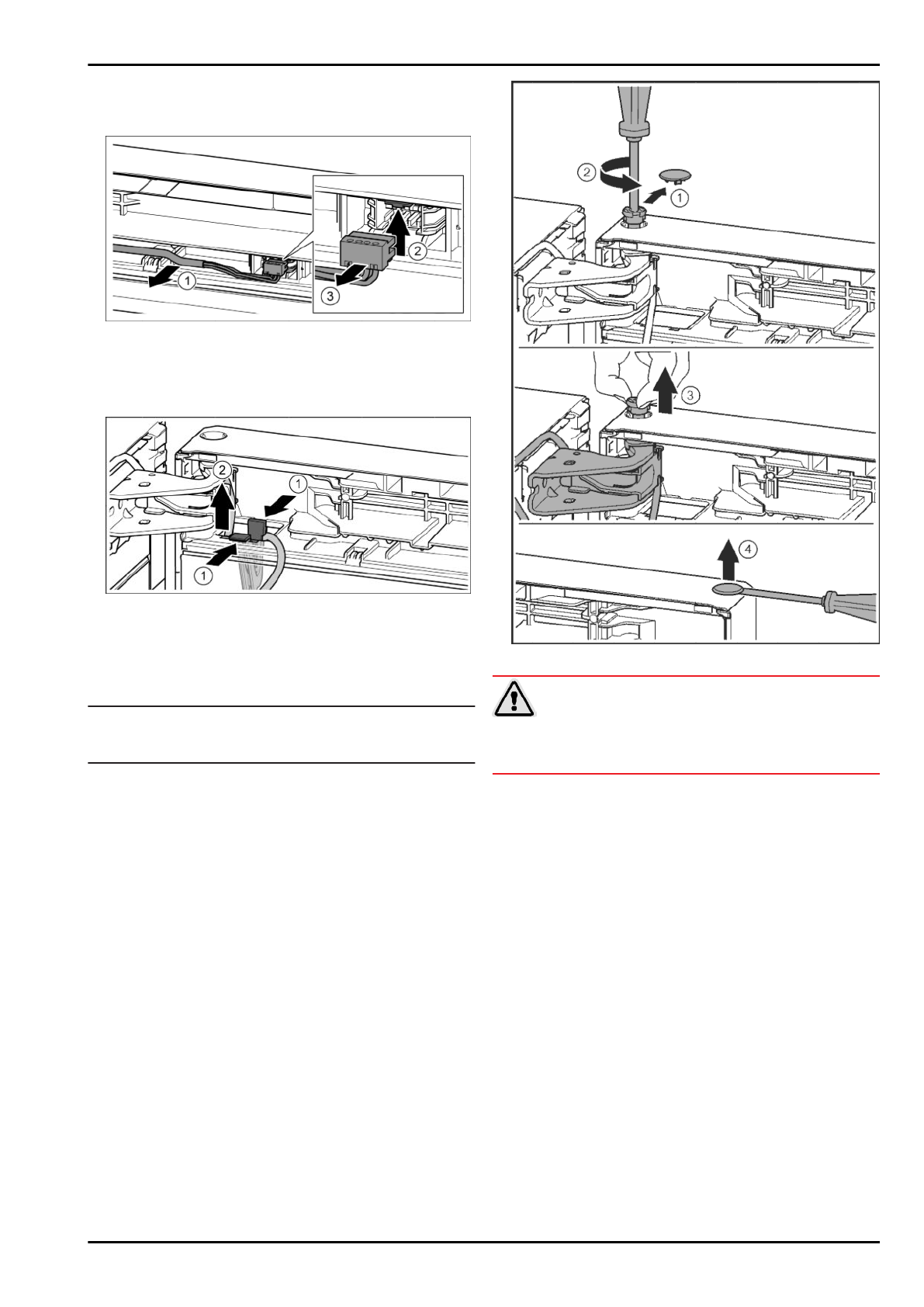 1
2
3

2
1
1

2
1
3
4