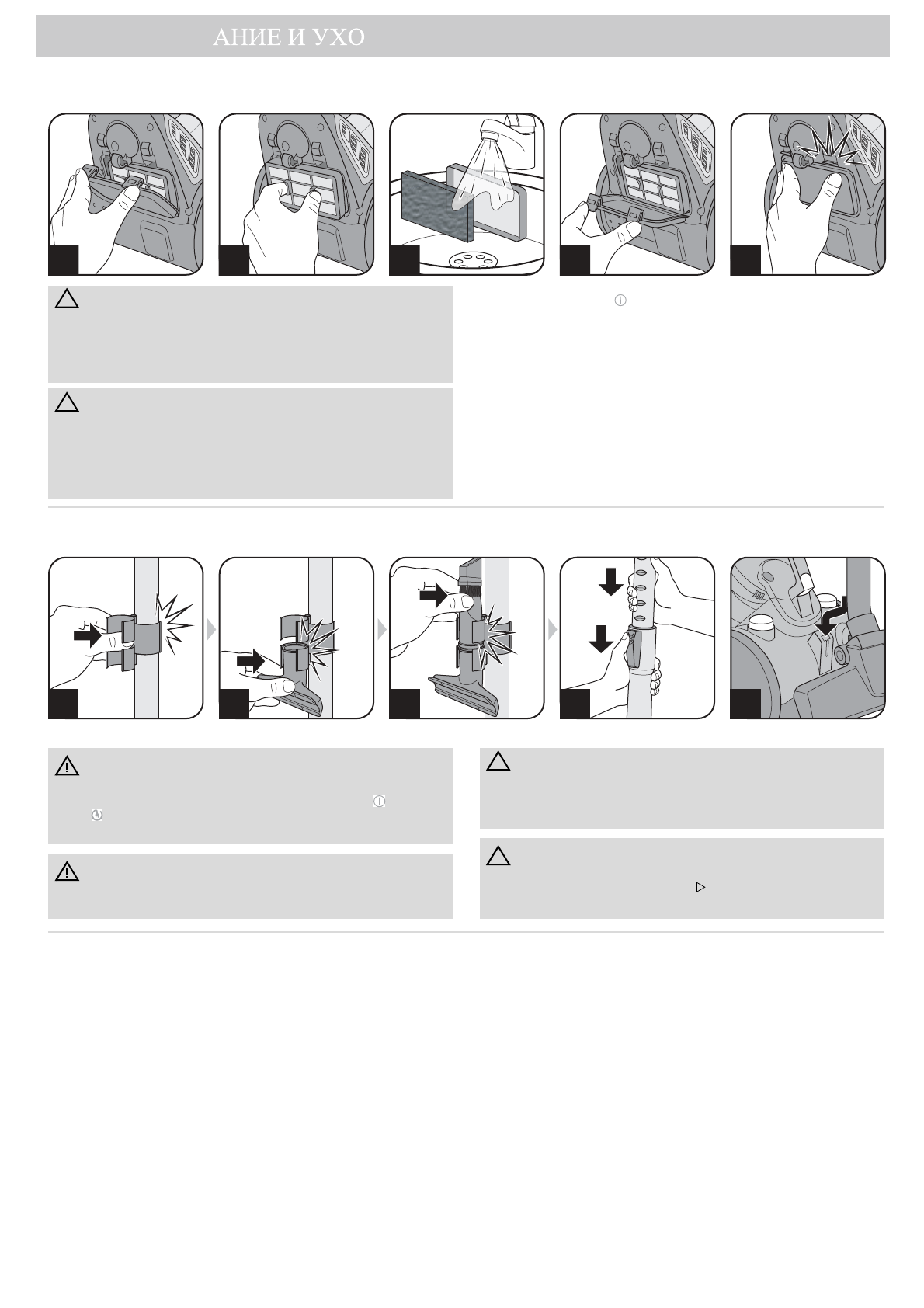 АНИЕ И УХО