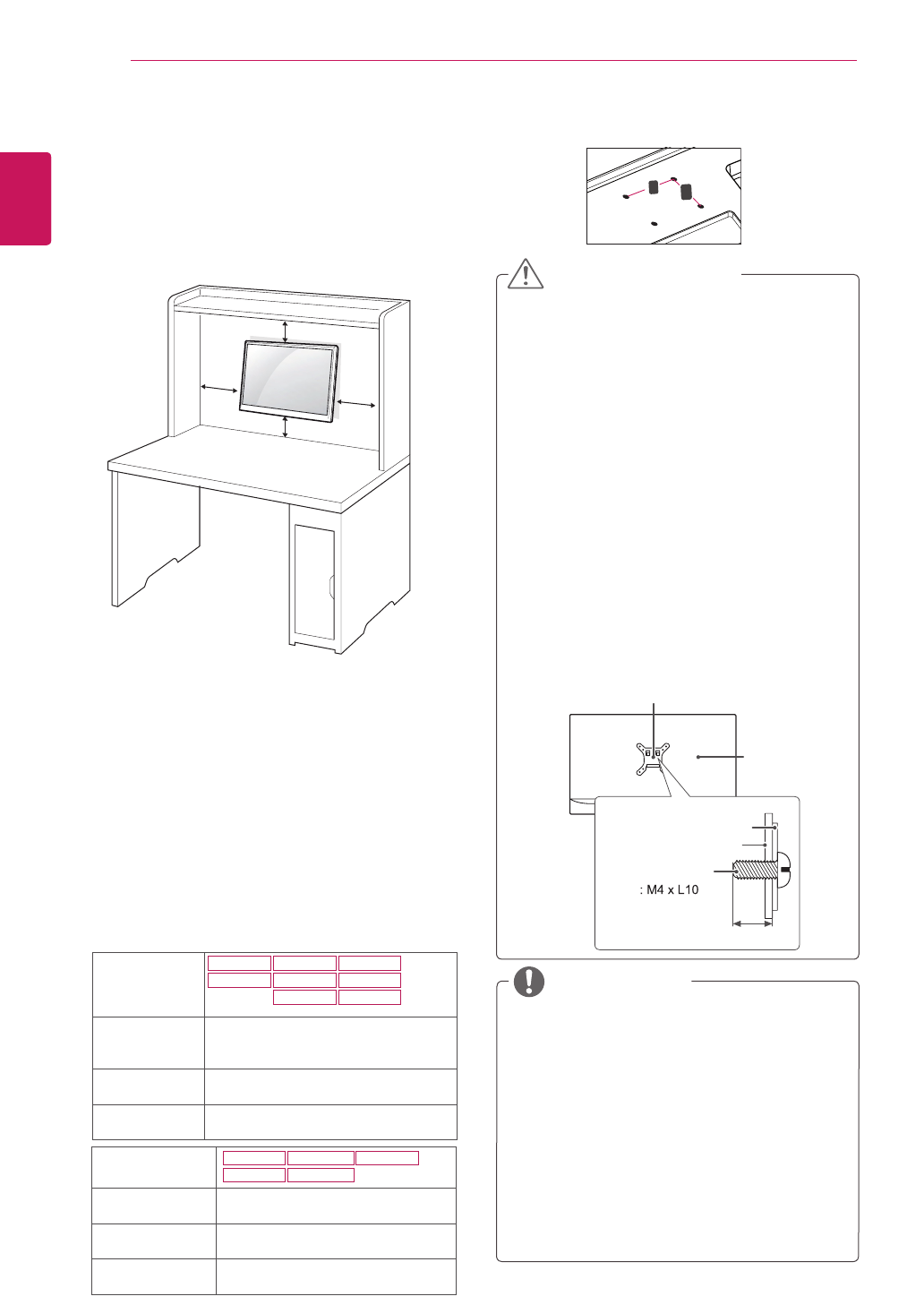 : M4 x L10