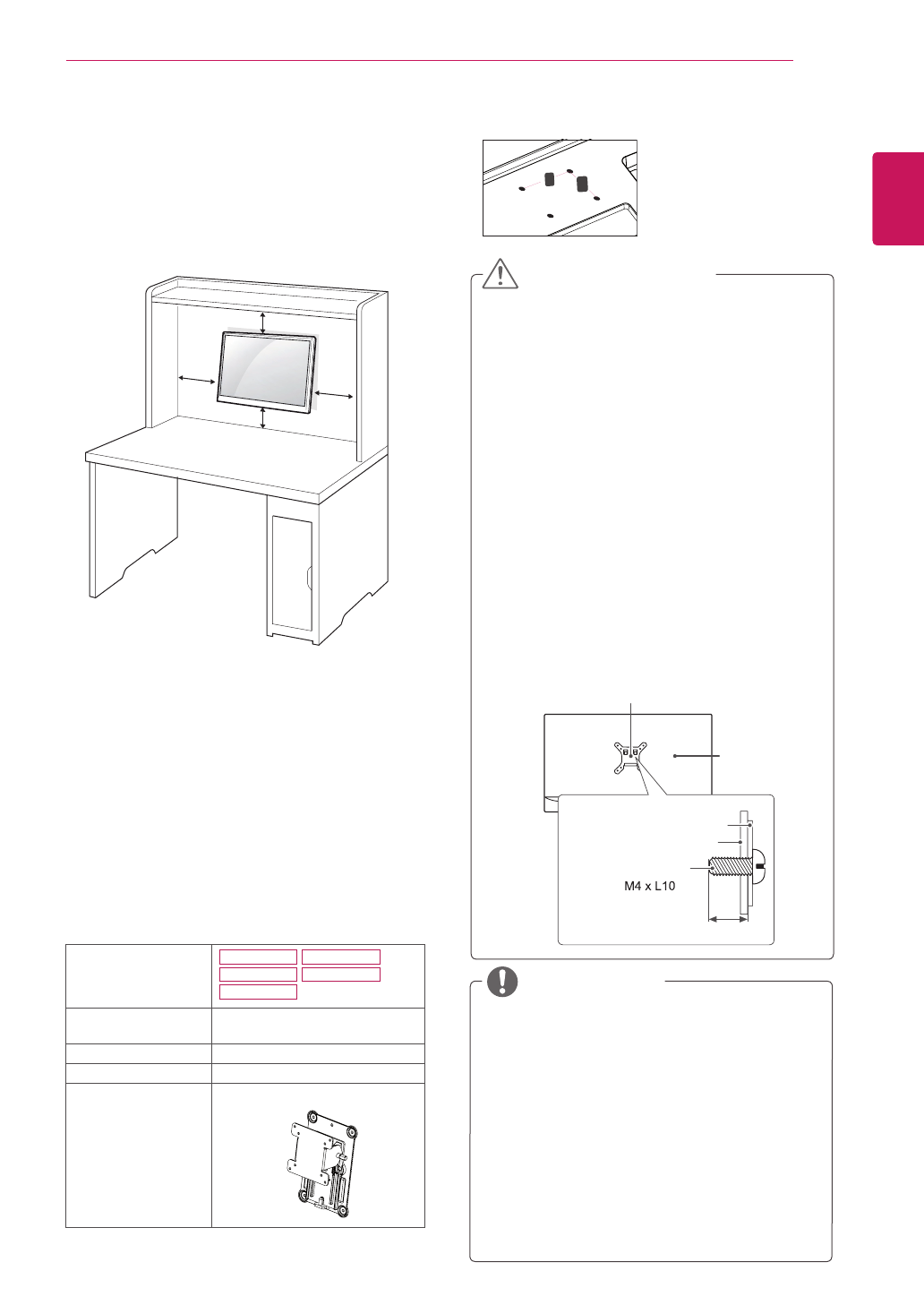 M4 x L10