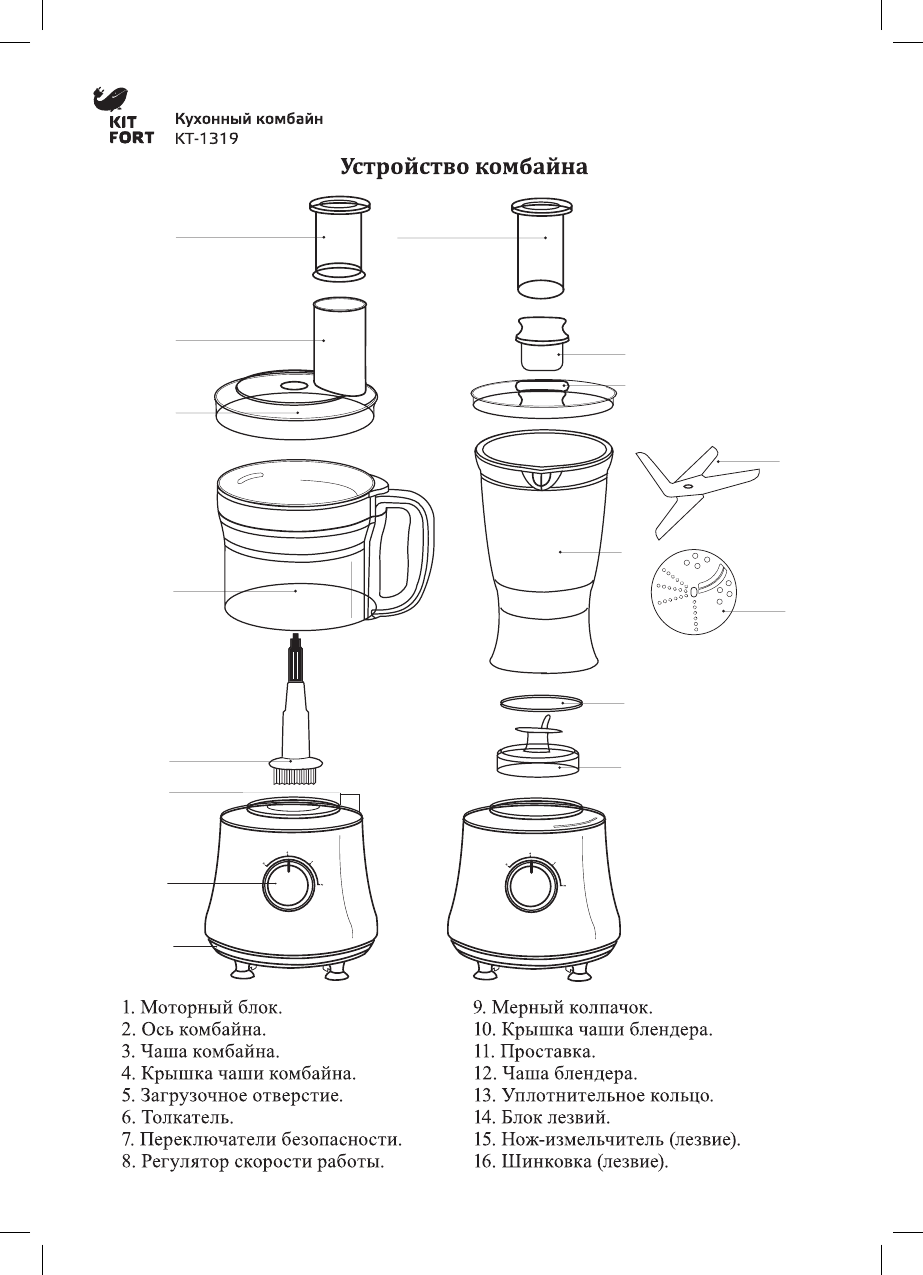 KIT FORT

Кухонный комбайн
КТ-1319

Устройство комбайна

1. Моторный блок.
2. Ось комбайна.
3. Чаша комбайна.
4. Крышка чаши комбайна.
5. Загрузочное отверстие.
6. Толкатель.
7. Переключатели безопасности.
8. Регулятор скорости работы.

9. Мерный колпачок.
10. Крышка чаши блендера.
11. Проставка.
12. Чаша блендера.
13. Уплотнительное кольцо.
14. Блок лезвий.
15. Нож-измельчитель (лезвие).
16. Шинковка (лезвие).