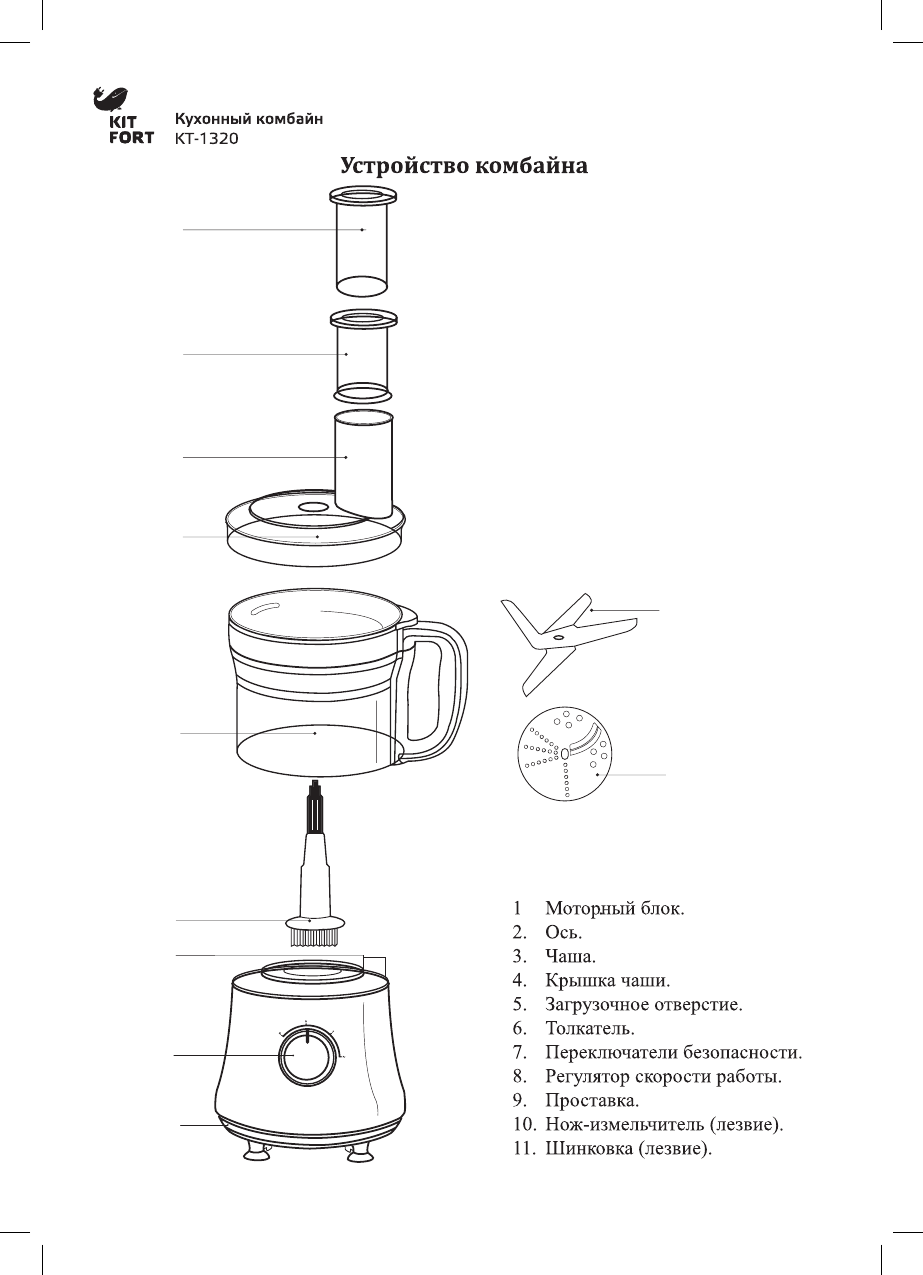 KIT FORT

Кухонный комбайн
КТ-1320

Устройство комбайна

1 Моторный блок.
2. Ось.
3. Чаша.
4. Крышка чаши.
5. Загрузочное отверстие.
6. Толкатель.
7. Переключатели безопасности.
8. Регулятор скорости работы.
9. Проставка.
10. Нож-измельчитель (лезвие).
11. Шинковка (лезвие).