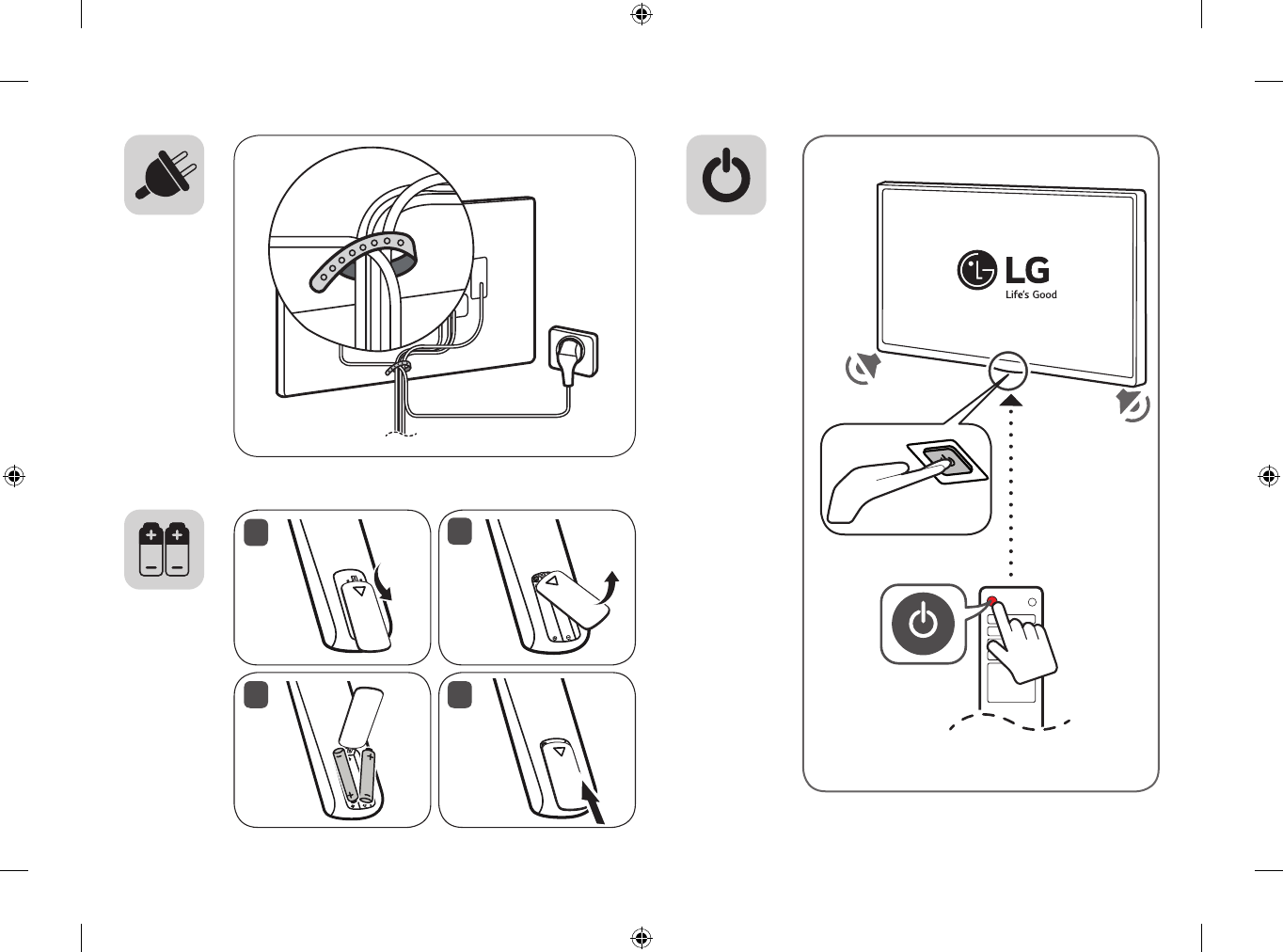 LG
Life's Good