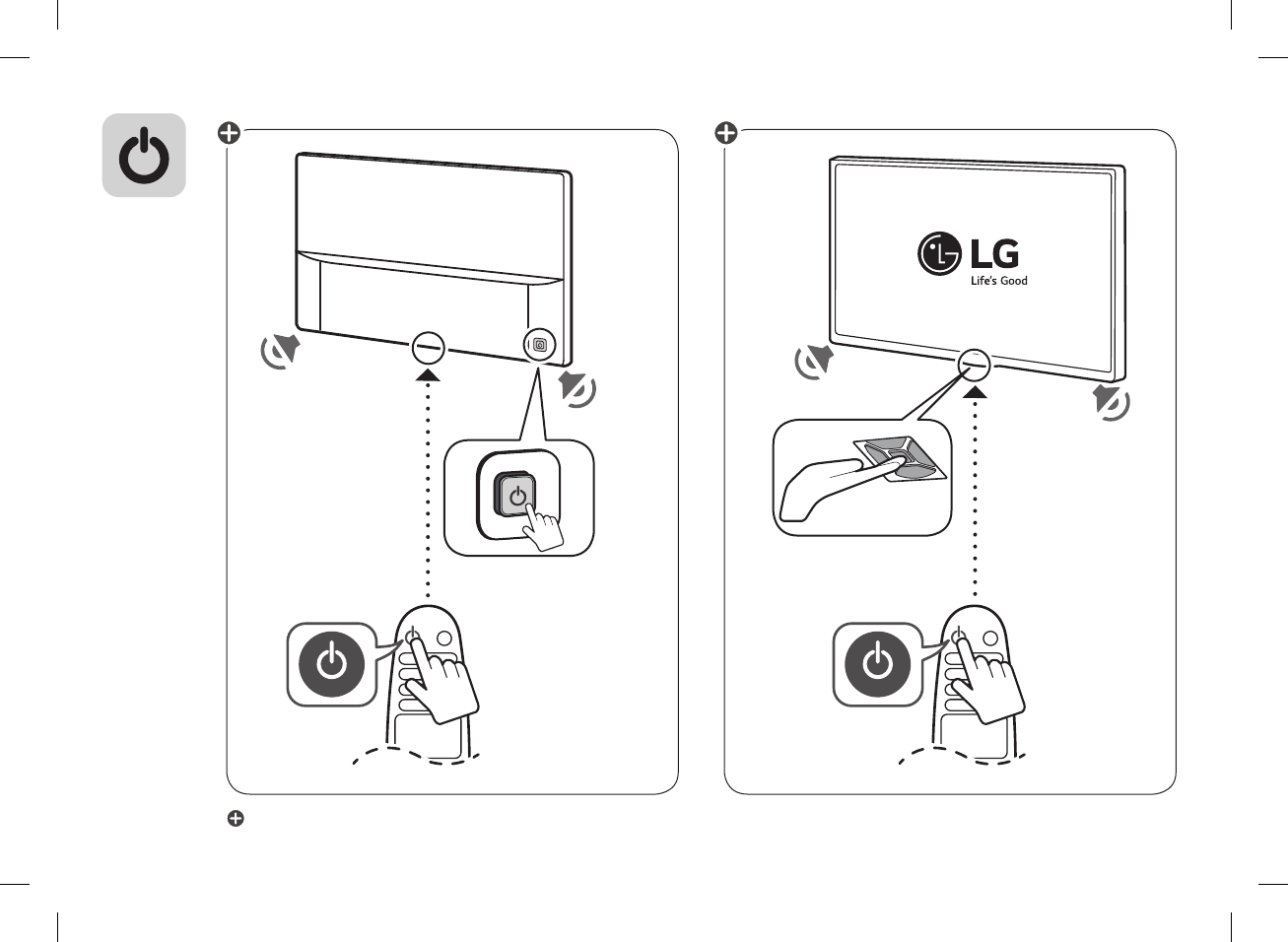 LG
Life's Good