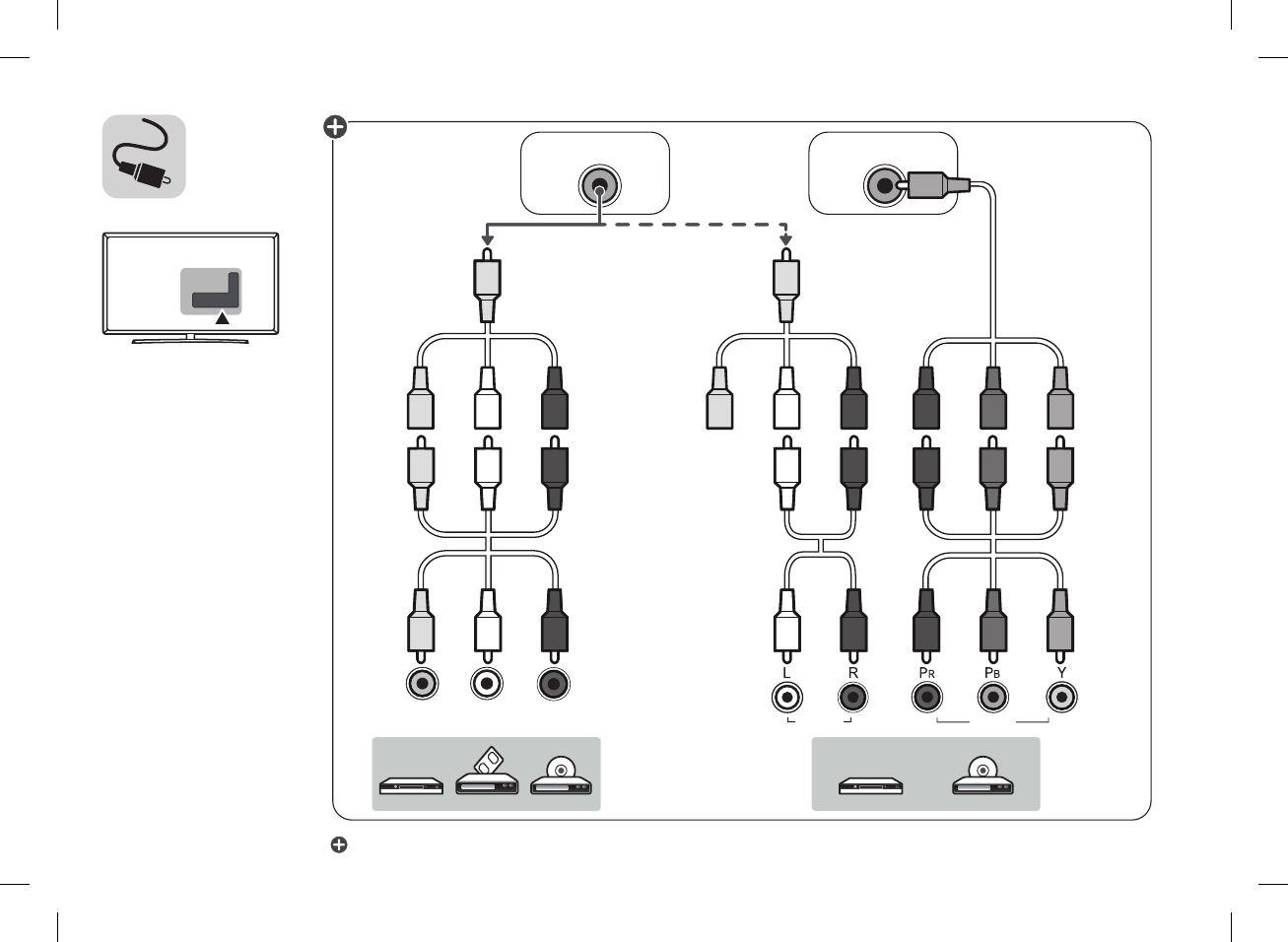 L R $P_R$ $P_B$ Y