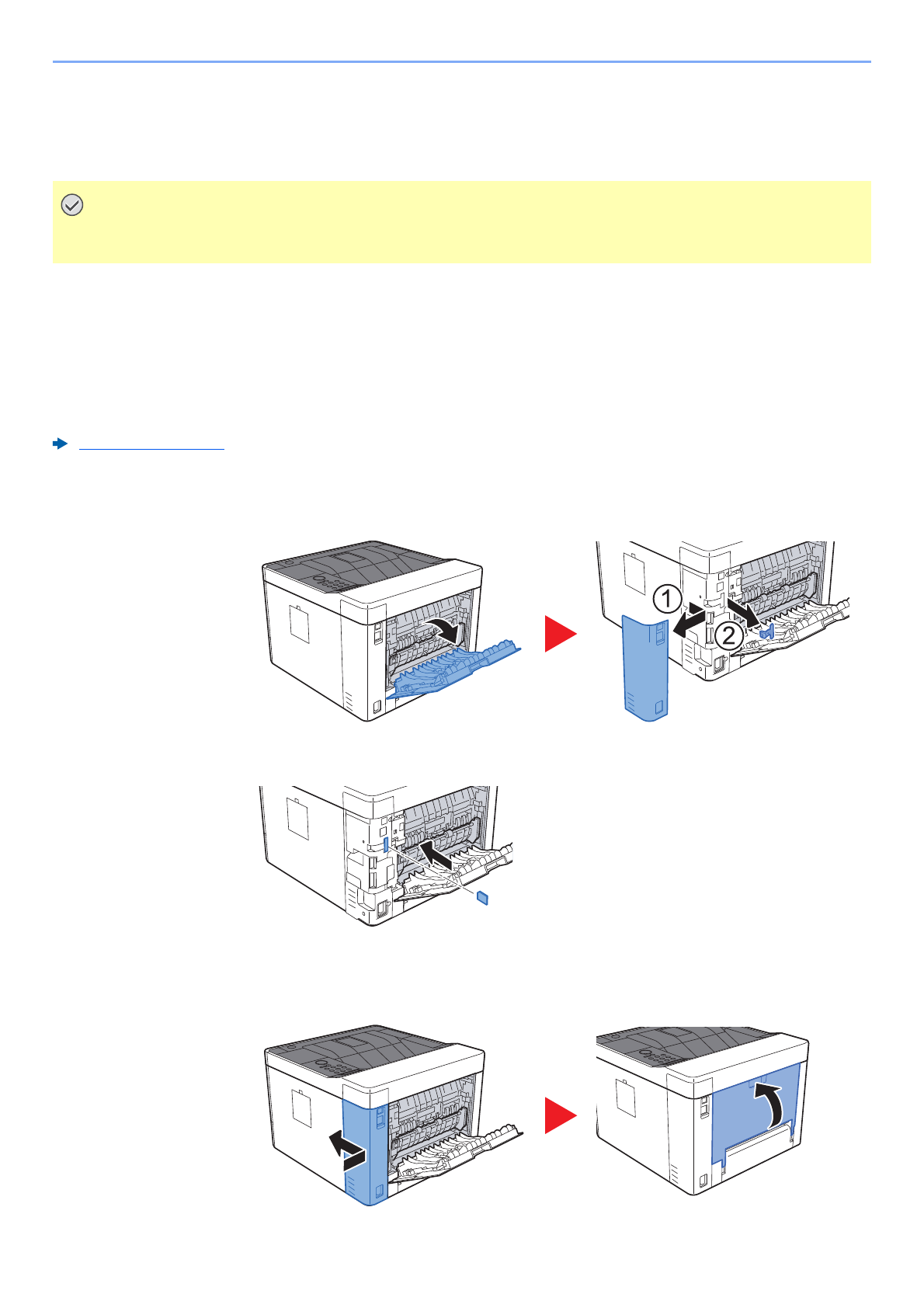 ①
②