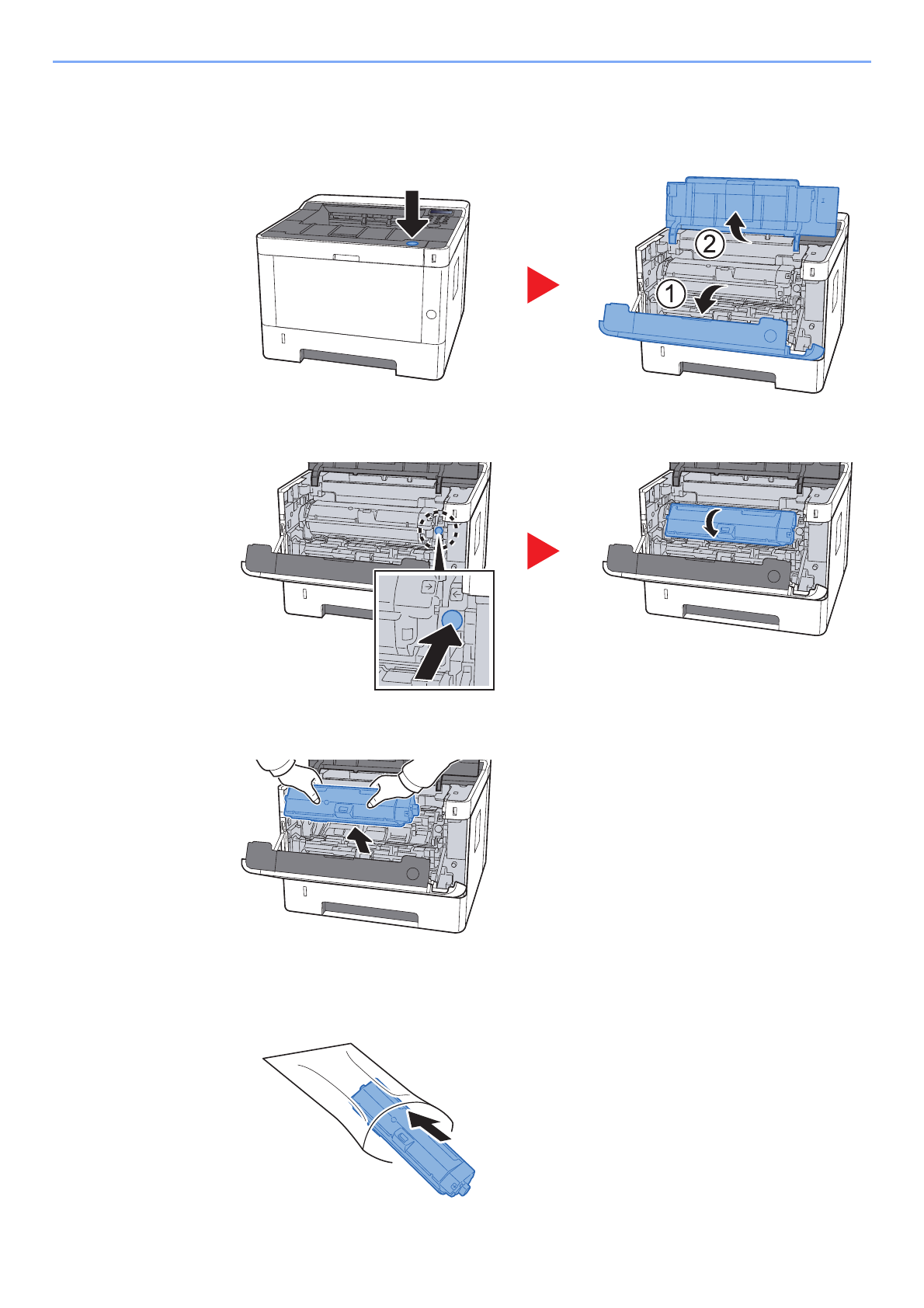 2

1