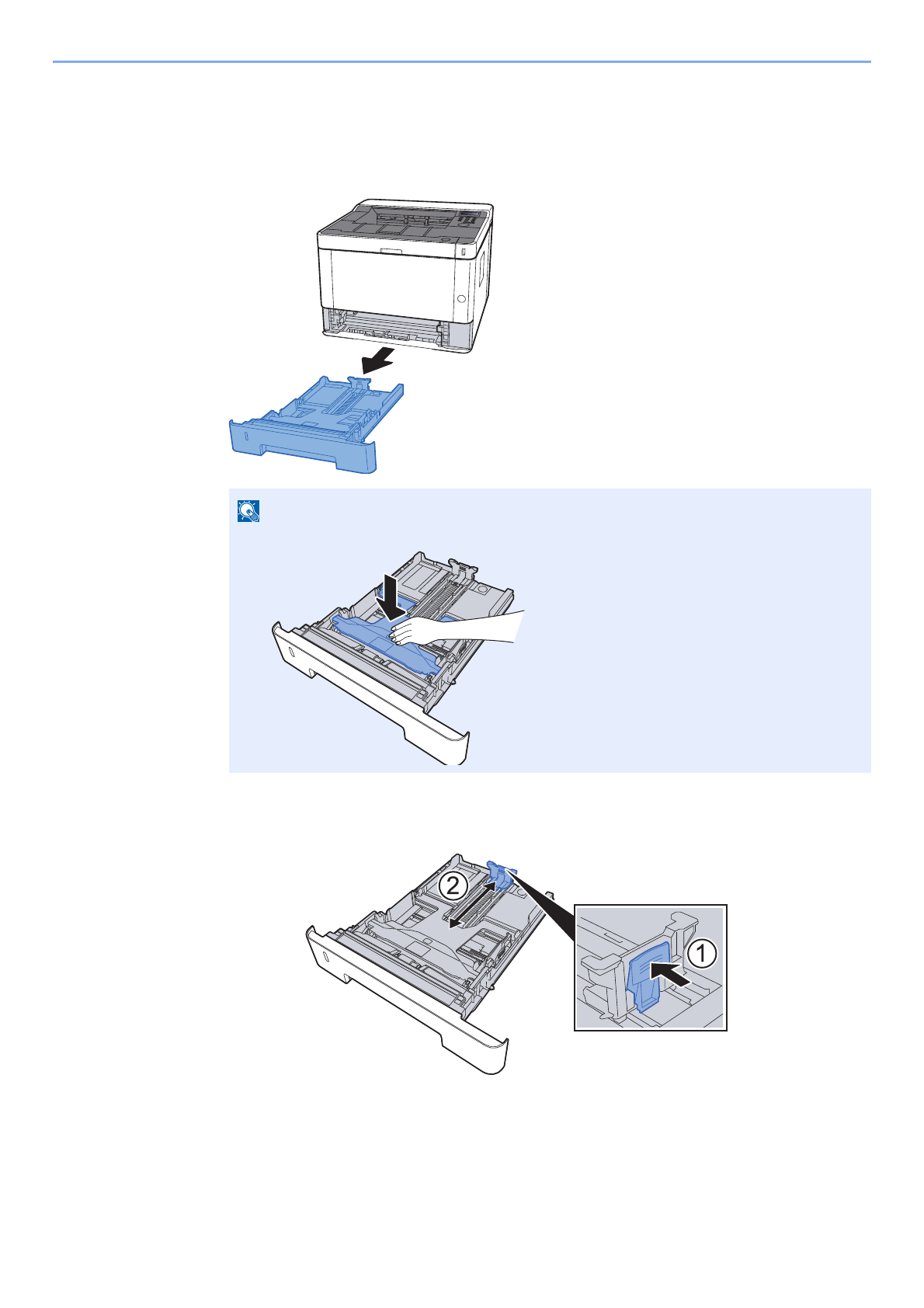 2

1