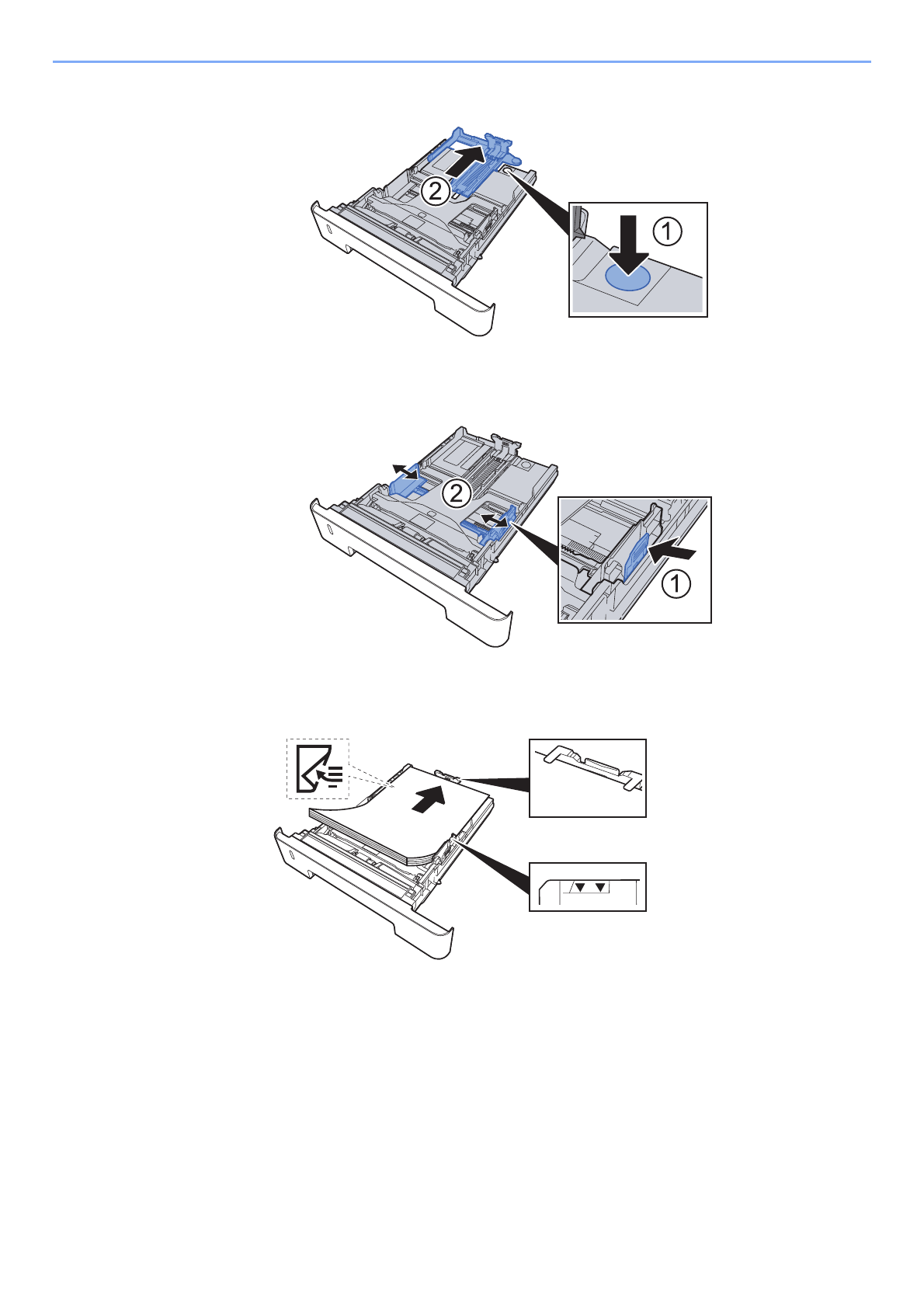 2

1

2

1