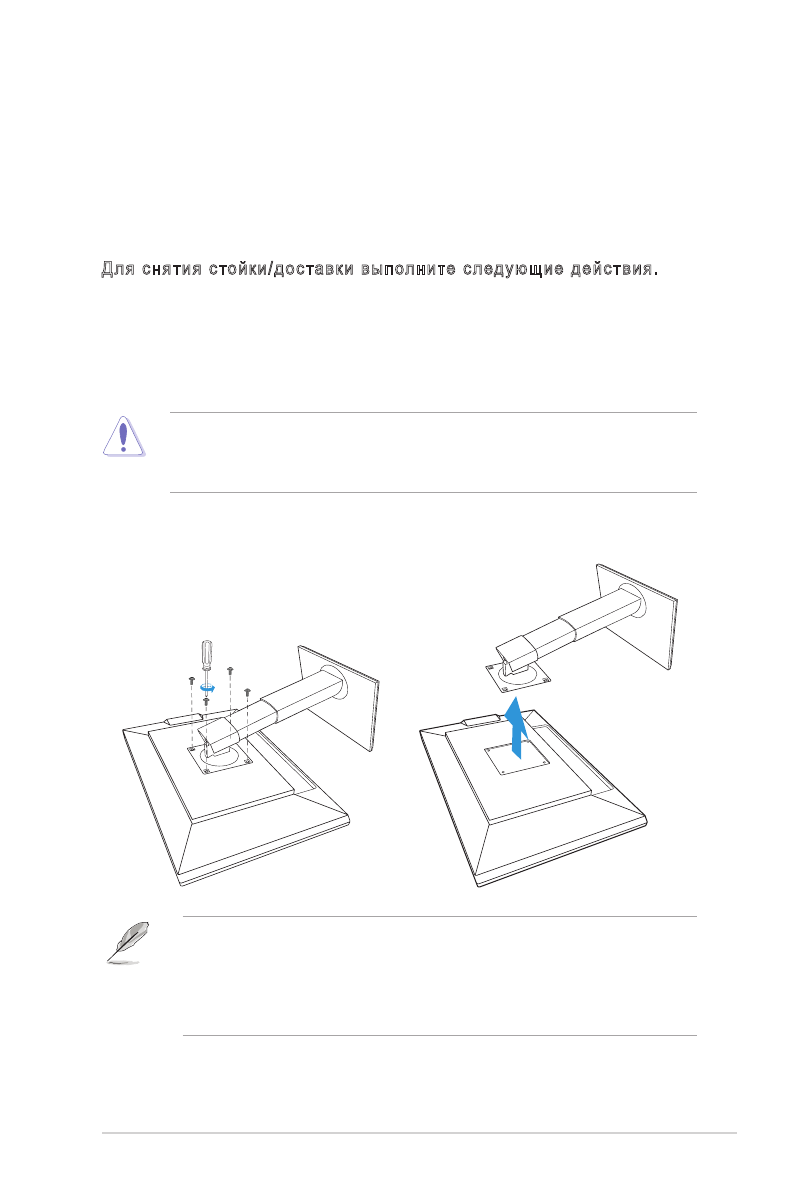 Для снятия стойки/доставки выполните следующие действия.