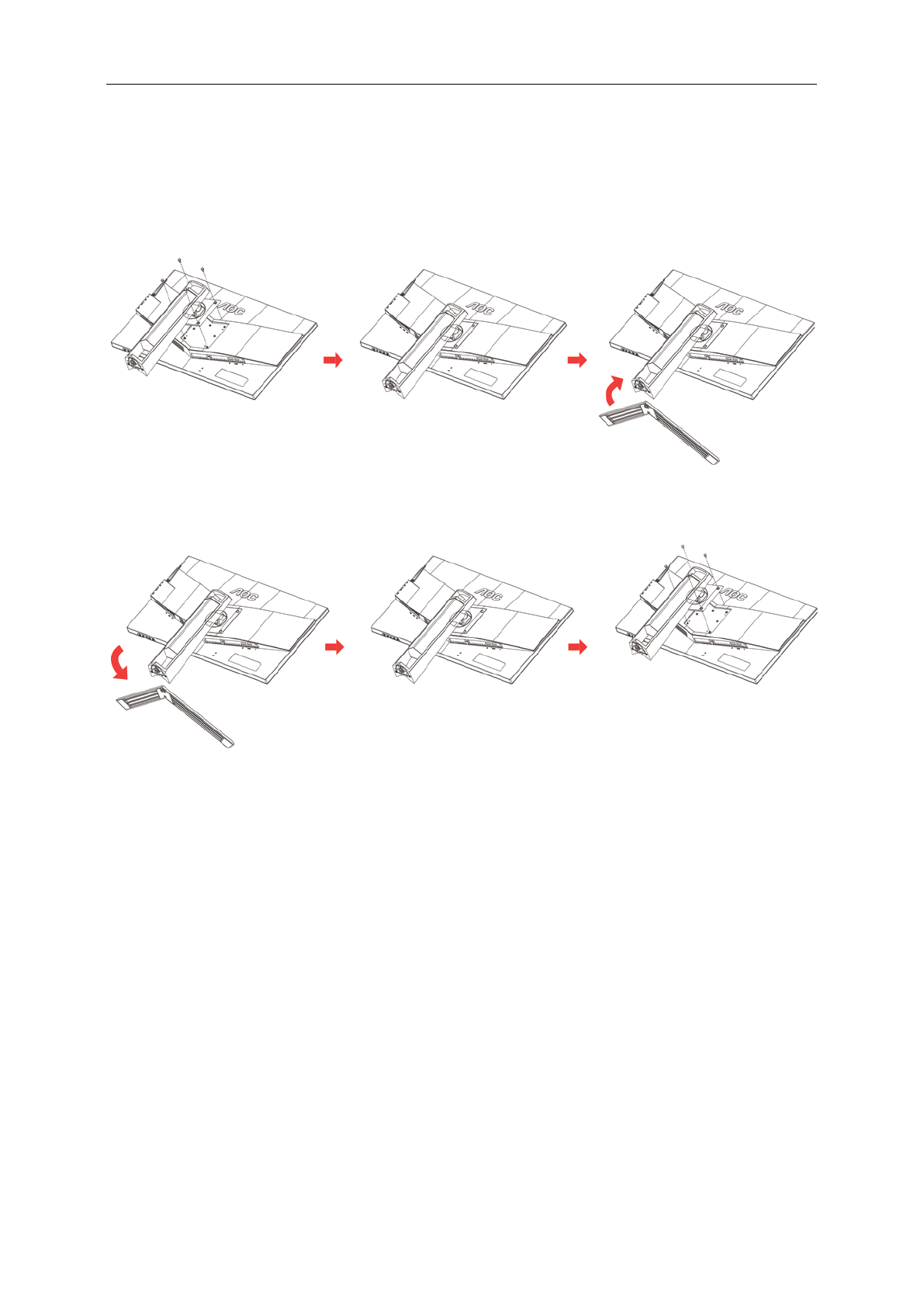 AOC

AOC

AOC

AOC

AOC

AOC