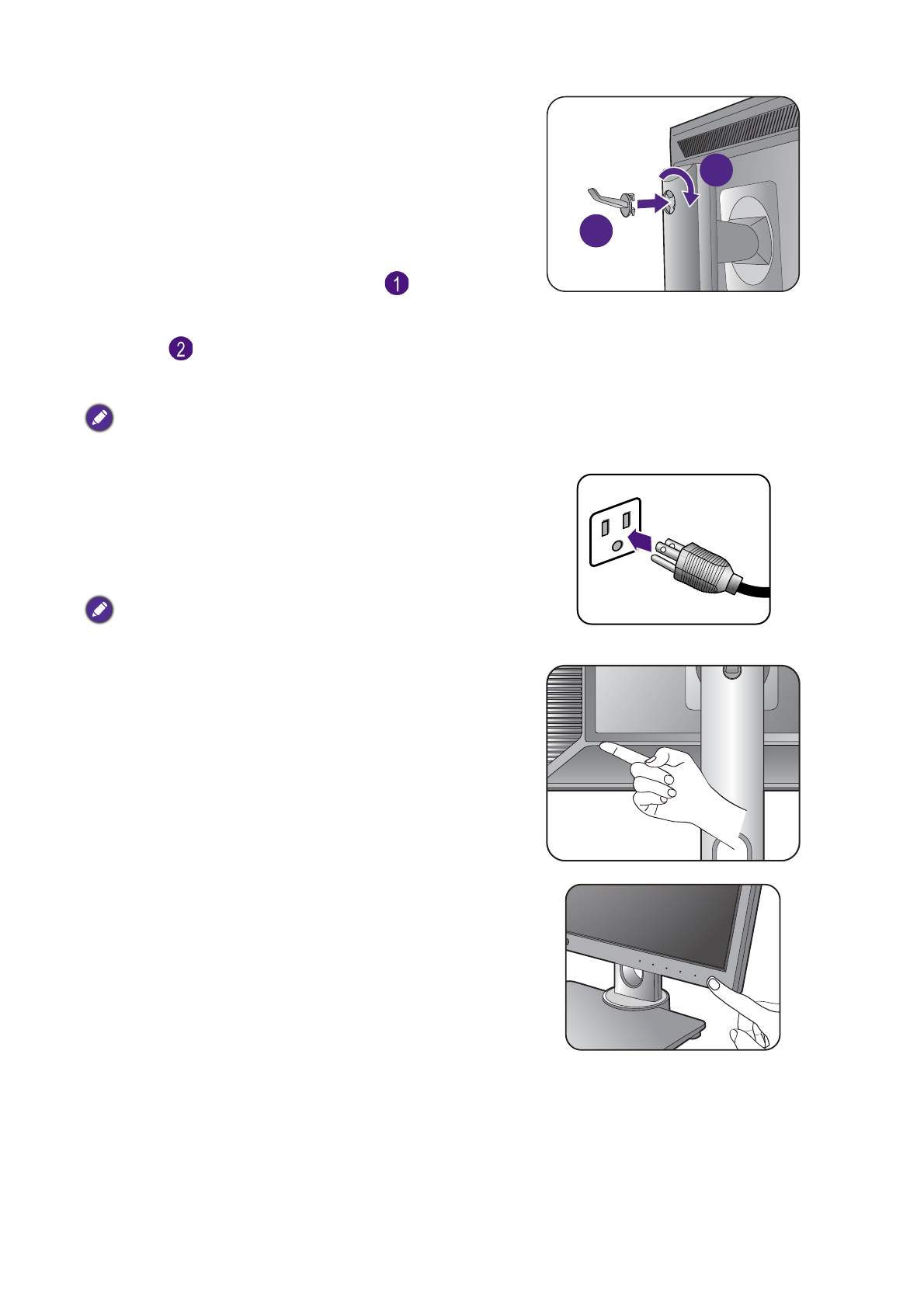 1

2