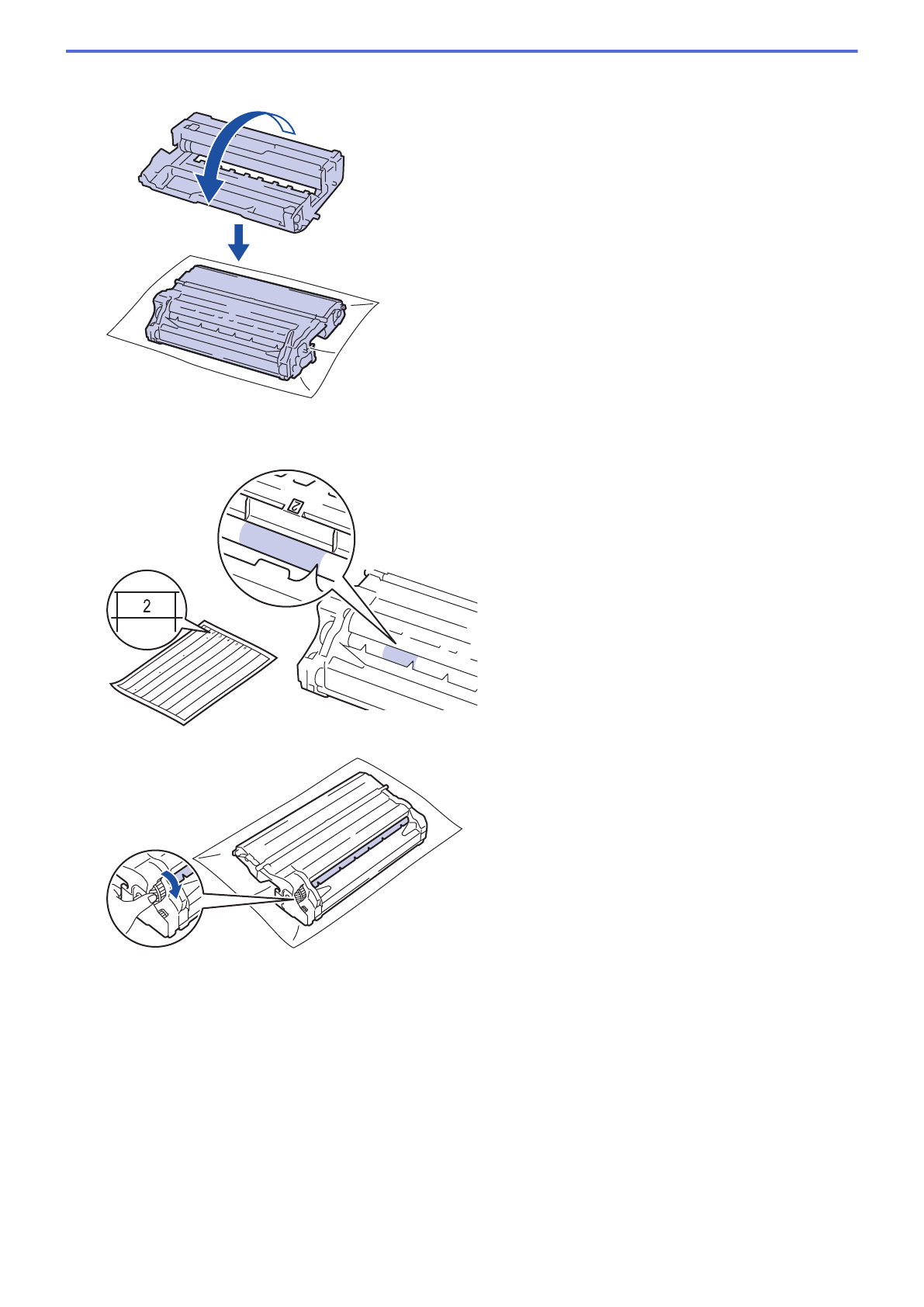 2

2